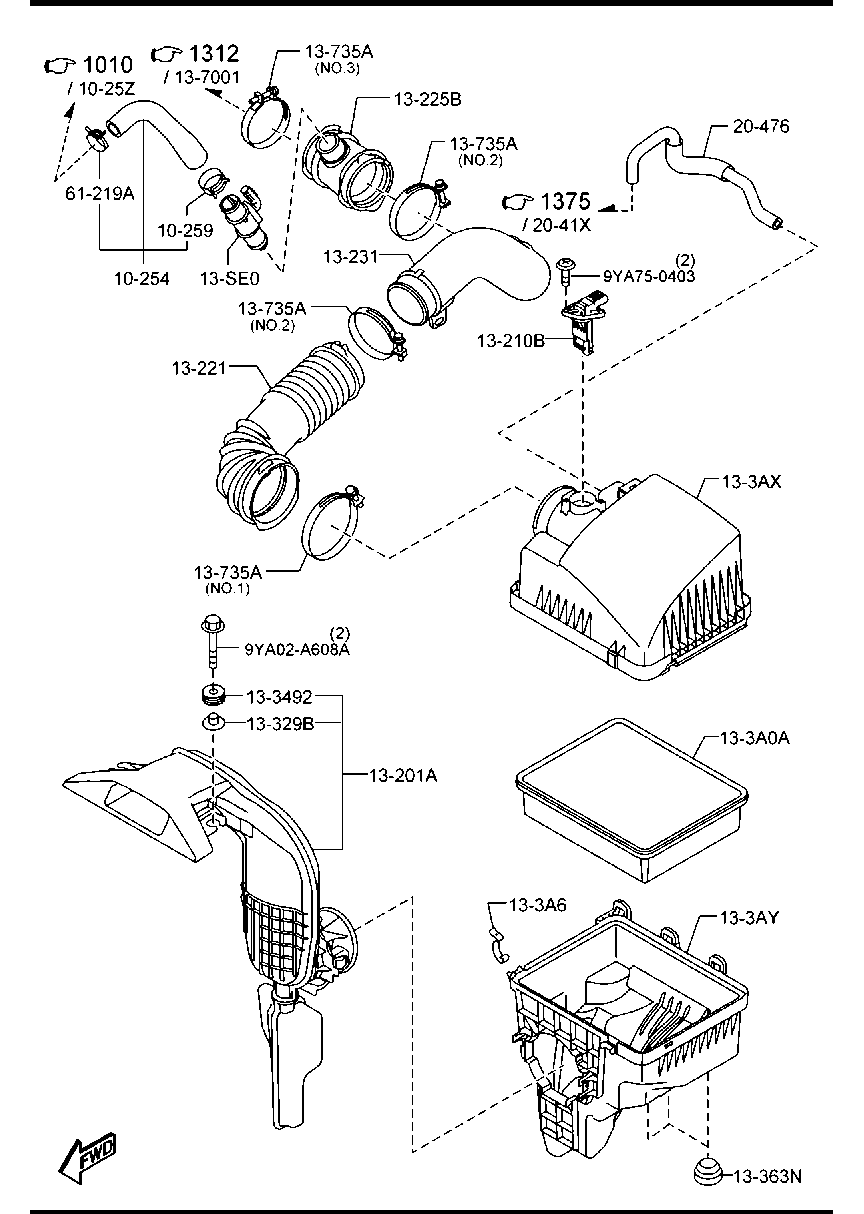 1010
/ 10-25Z

1312
/ 13-7001

13-735A
(NO.3)

13-225B

13-735A
(NO.2)

20-476

1375
/ 20-41X

61-219A

10-259

10-254

13-SE0

13-231

(2)
9YA75-0403

13-735A
(NO.2)

13-210B

13-221

13-3AX

13-735A
(NO.1)

(2)
9YA02-A608A

13-3492

13-329B

13-201A

13-3A0A

13-3A6

13-3AY

FWD

13-363N