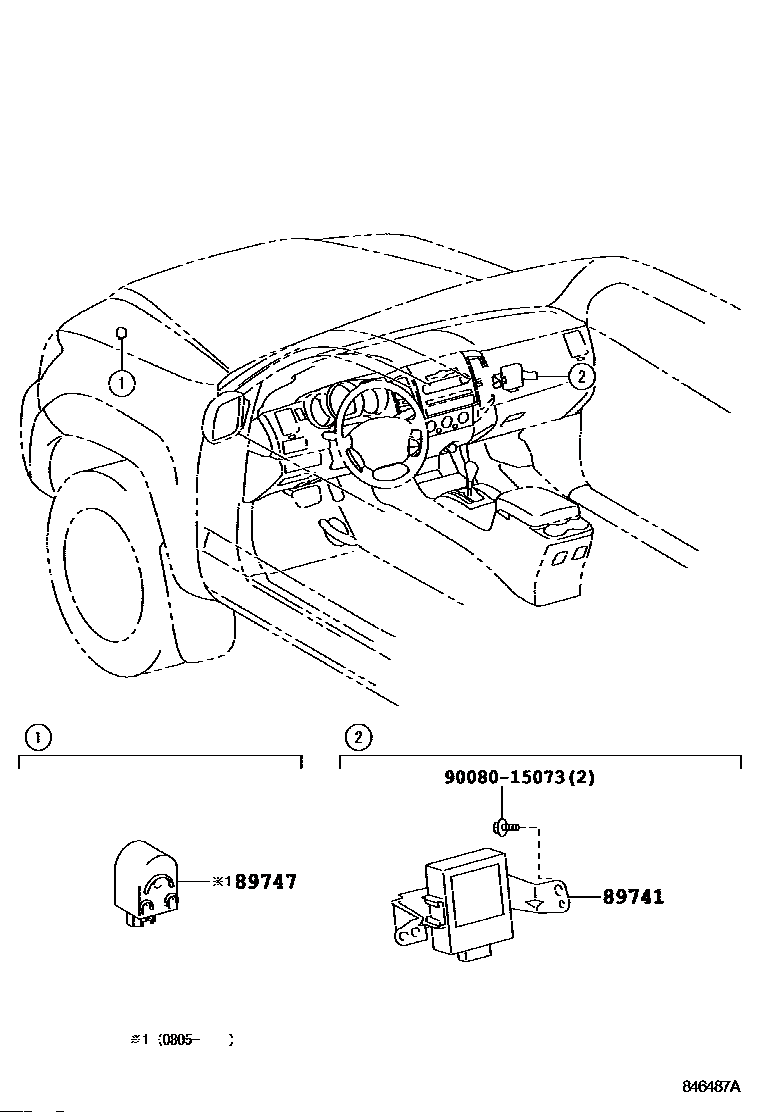 1
2
1
2
90080-15073(2)
※1 89747
89741
※1 (0805- )
846487A