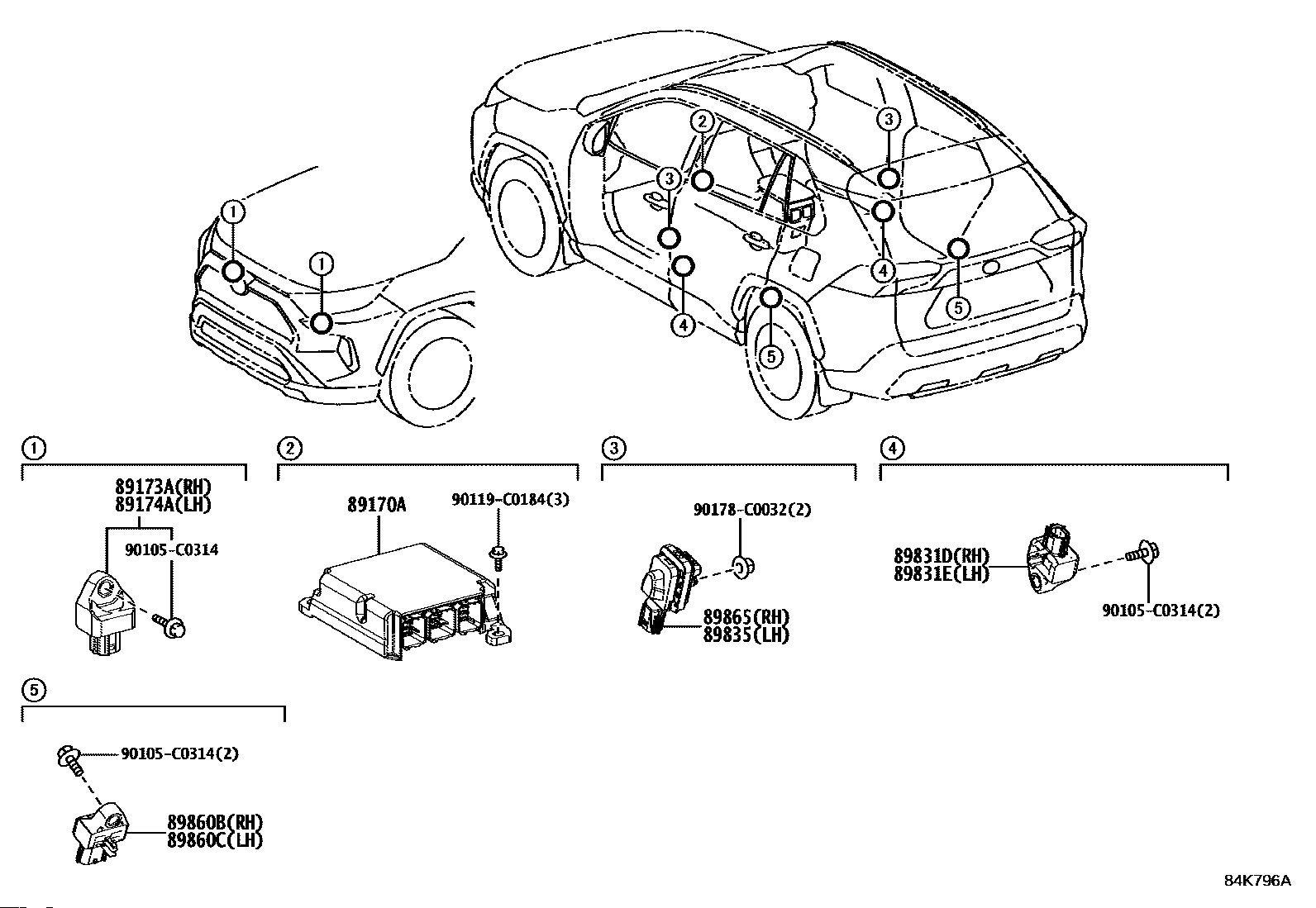 1
1
2
3
3
4
4
5
5

1
89173A(RH)
89174A(LH)
90105-C0314

2
89170A
90119-C0184(3)

3
90178-C0032(2)
89865(RH)
89835(LH)

4
89831D(RH)
89831E(LH)
90105-C0314(2)

5
90105-C0314(2)
89860B(RH)
89860C(LH)

84K796A