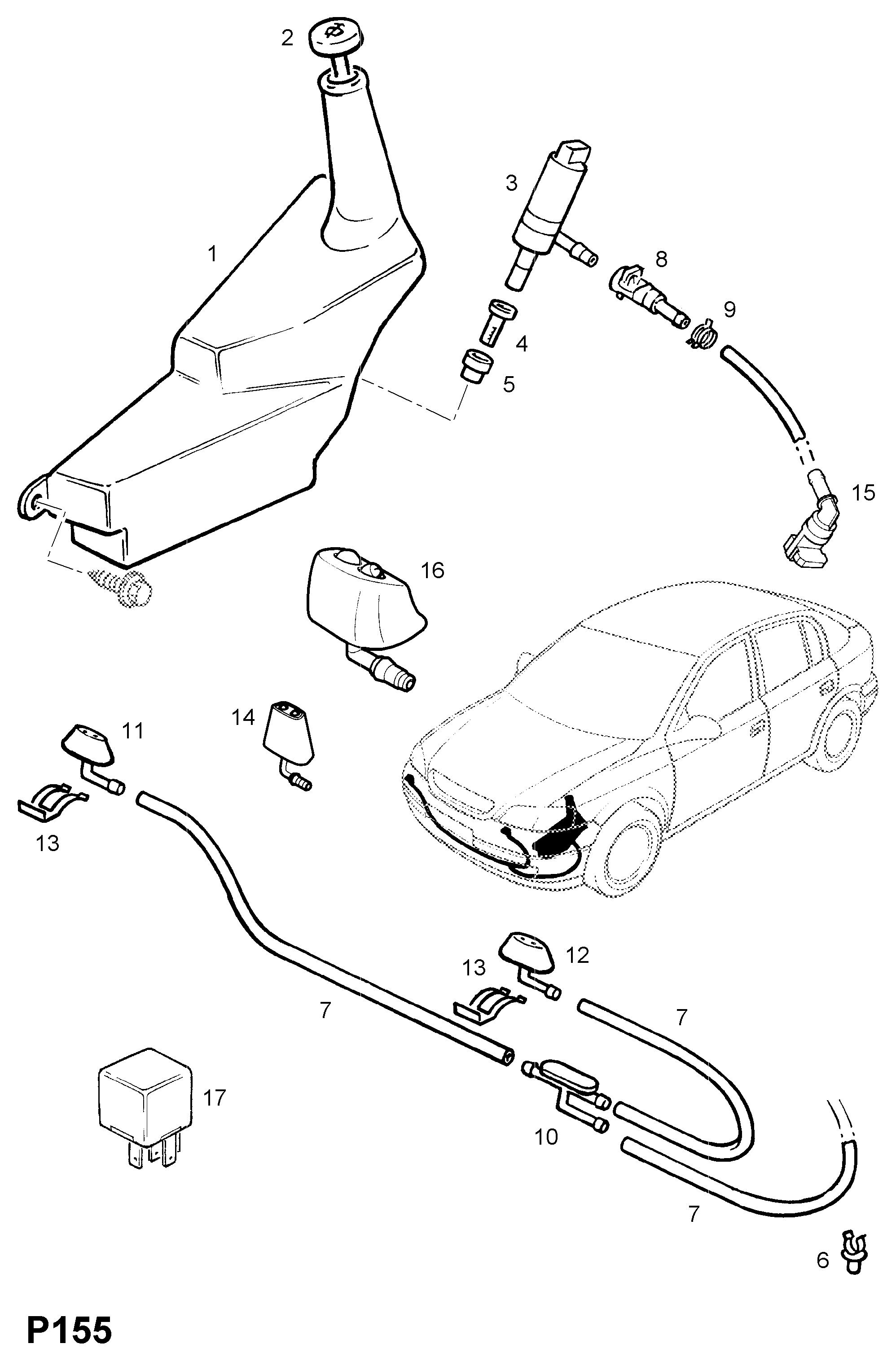 2
3
1
8
9
4
5
15
16
14
11
13
13
12
7
7
17
10
7
6
P155