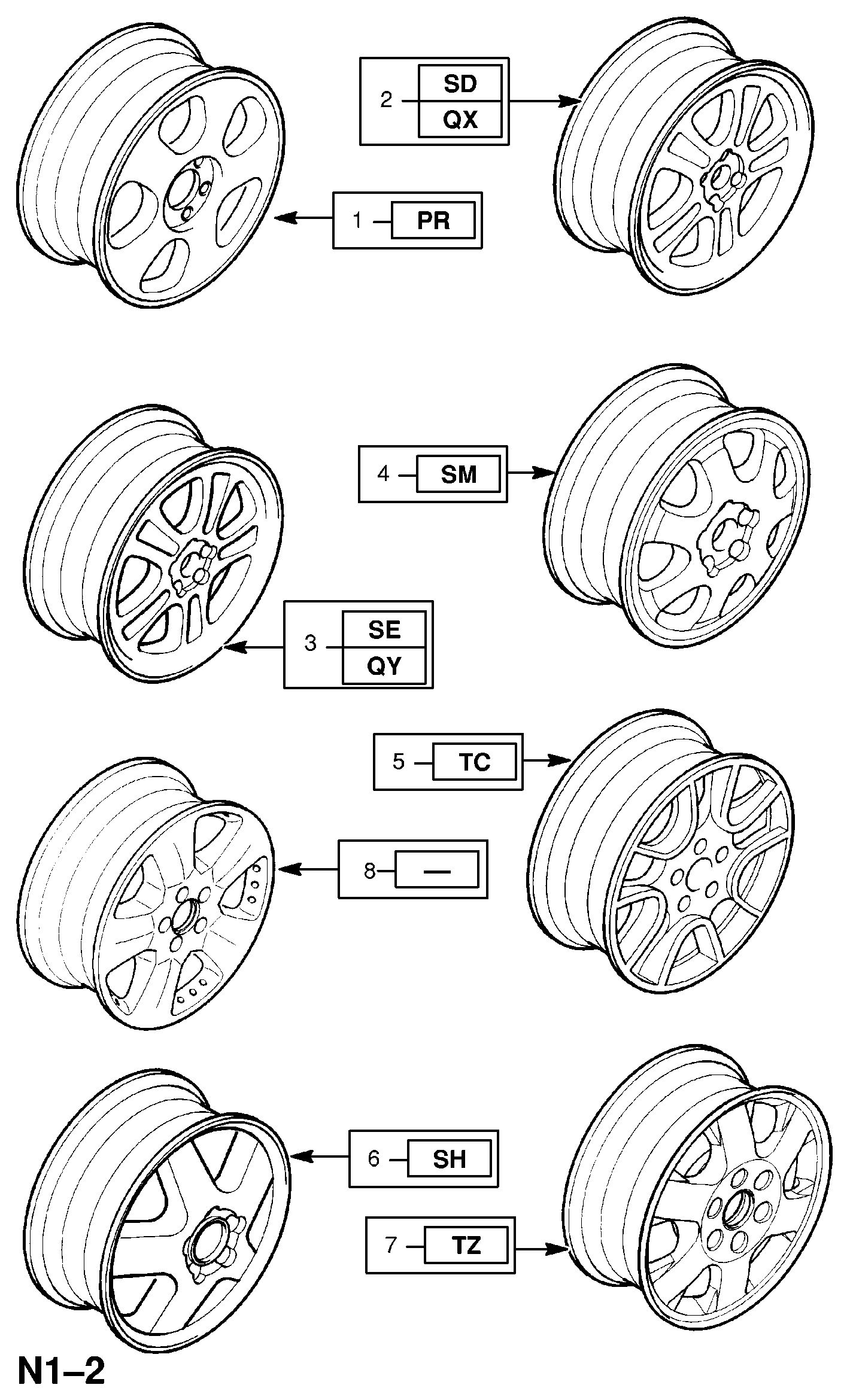 2 SD QX

1 PR

4 SM

3 SE QY

5 TC

8 —

6 SH

7 TZ

N1–2