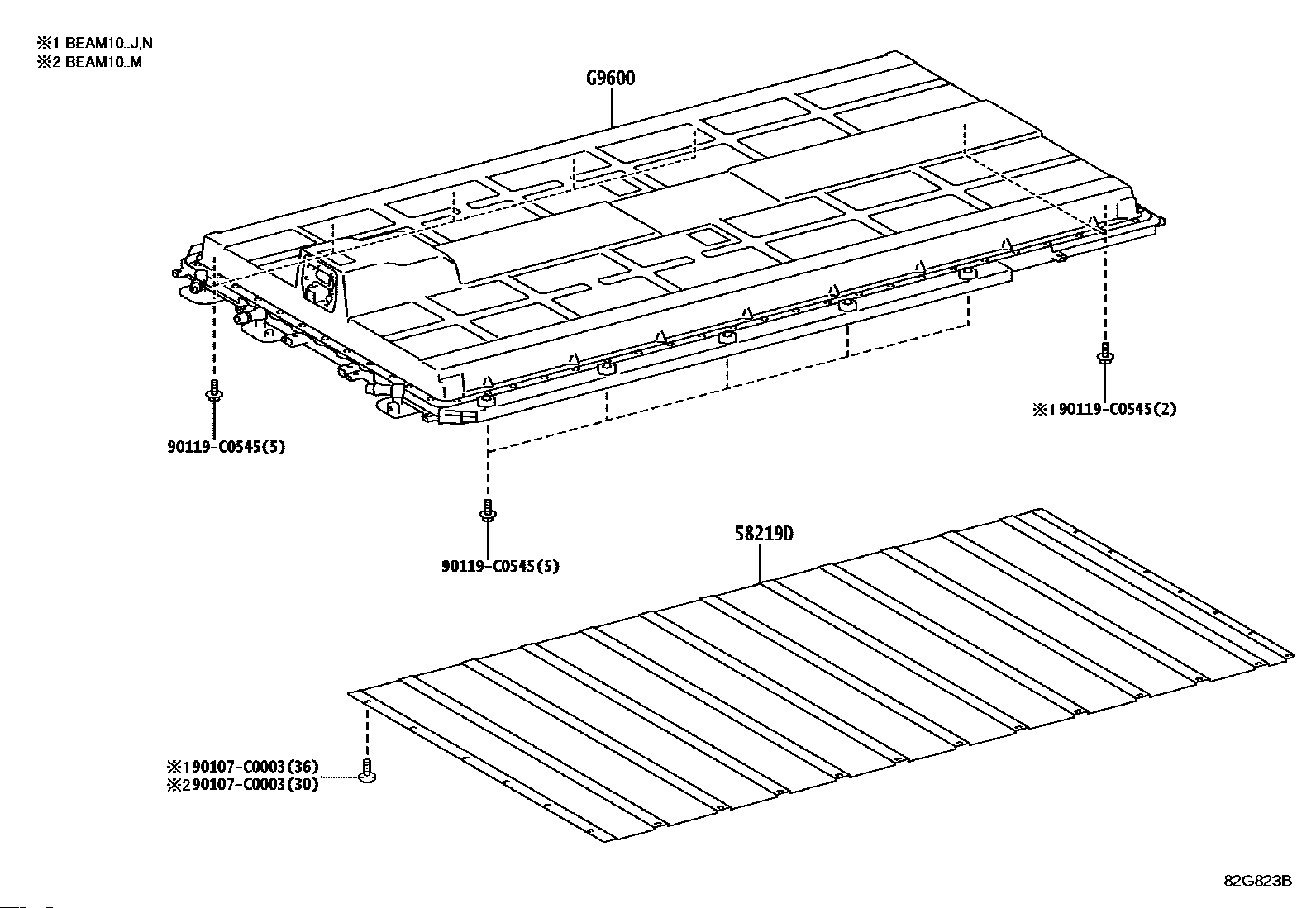 ※1 BEAM10..J,N
※2 BEAM10..M

G9600

90119-C0545(5)

※1 90119-C0545(2)

90119-C0545(5)

58219D

※1 90107-C0003(36)
※2 90107-C0003(30)

82G823B