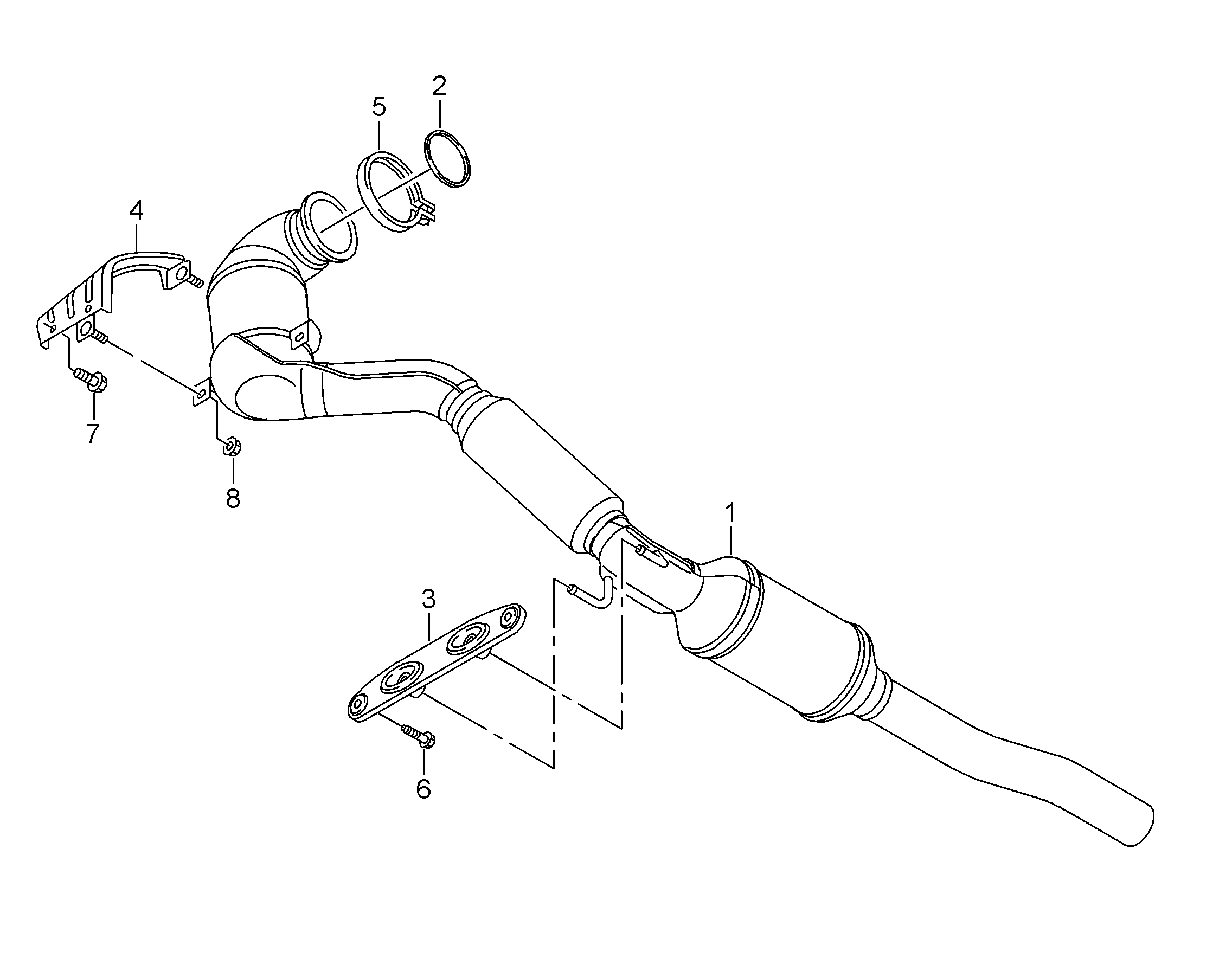 2
5
4
7
8
1
3
6