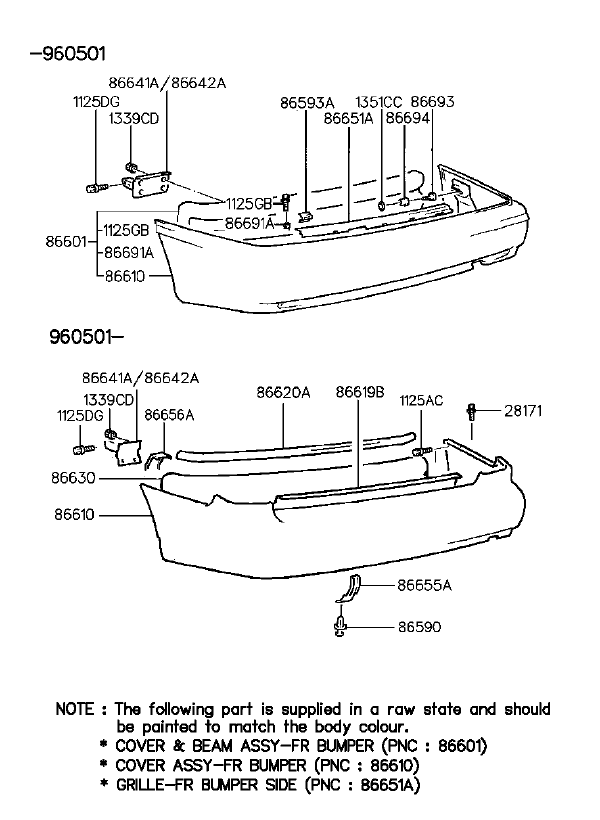 -960501

86641A/86642A
1125DG
1339CD
86593A
1351CC
86693
86651A
86694
1125GB
86691A
86601
1125GB
86691A
86610

960501-

86641A/86642A
1339CD
1125DG
86656A
86620A
86619B
1125AC
28171
86630
86610
86655A
86590

NOTE : The following part is supplied in a raw state and should be painted to match the body colour.
* COVER & BEAM ASSY-FR BUMPER (PNC : 86601)
* COVER ASSY-FR BUMPER (PNC : 86610)
* GRILLE-FR BUMPER SIDE (PNC : 86651A)