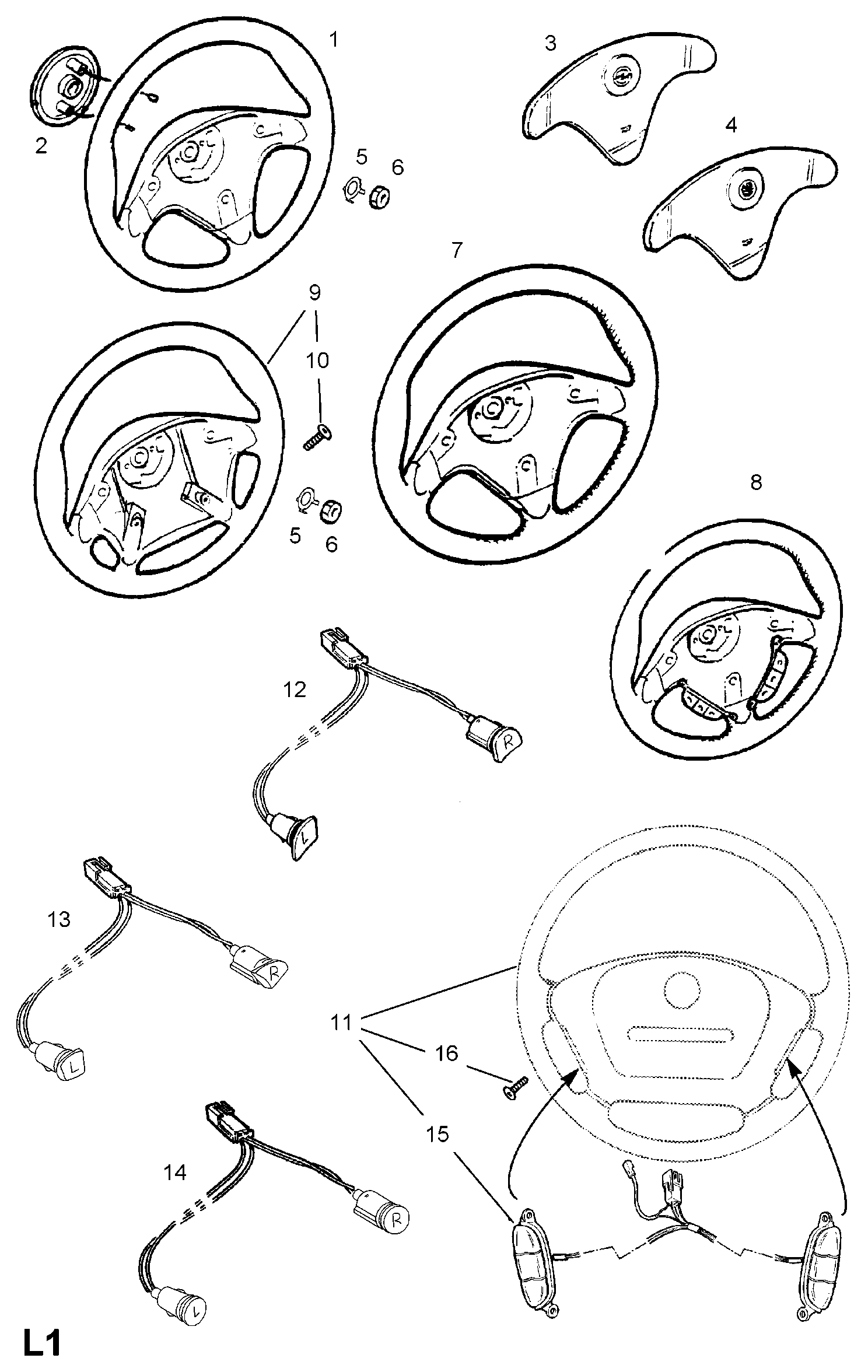 1
2
3
4
5
6
7
9
10
5
6
8
12
R
L
13
R
L
11
16
15
14
R
L
L1