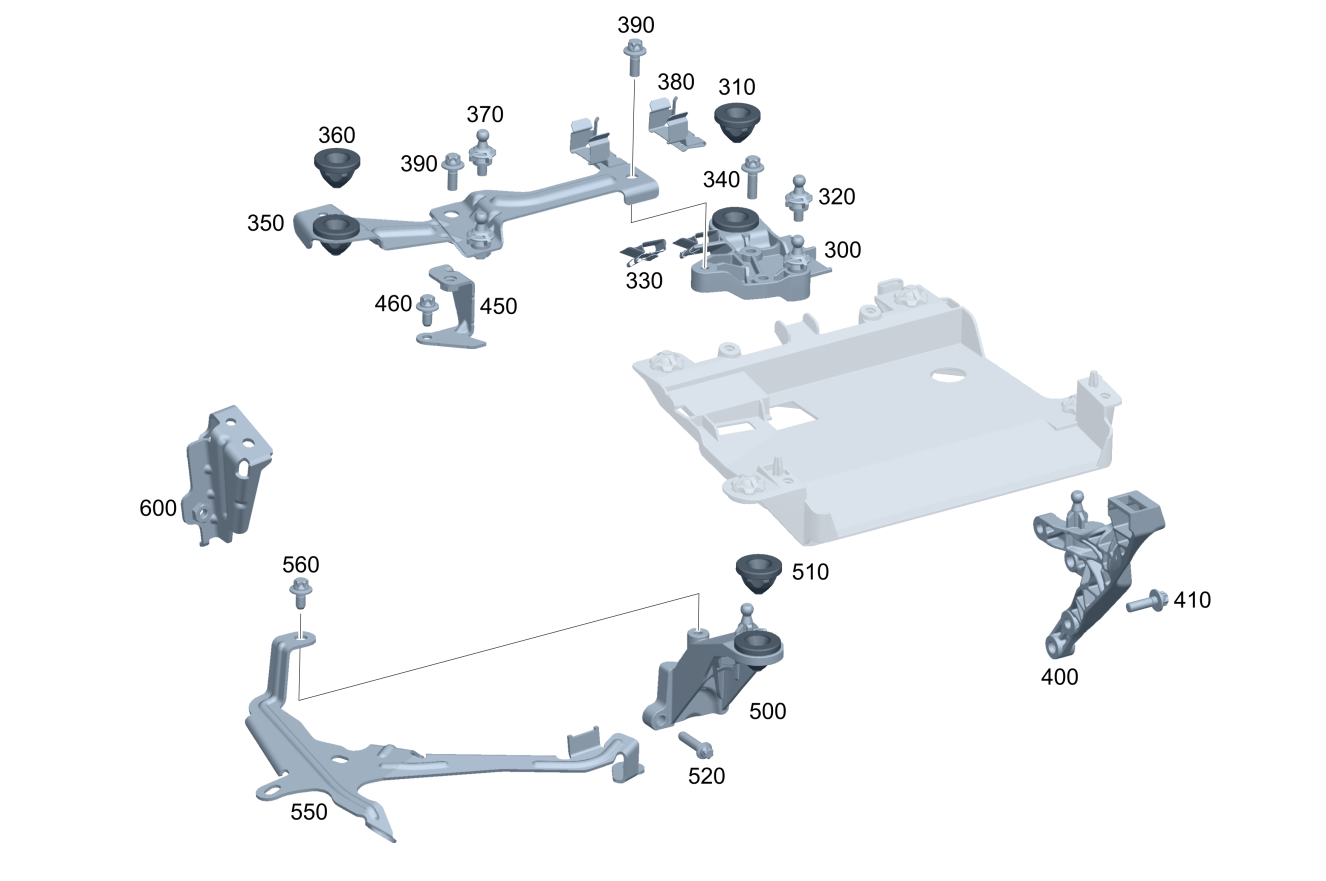 390
380
310
360
370
390
340
320
350
300
330
460
450
600
560
510
410
400
500
520
550