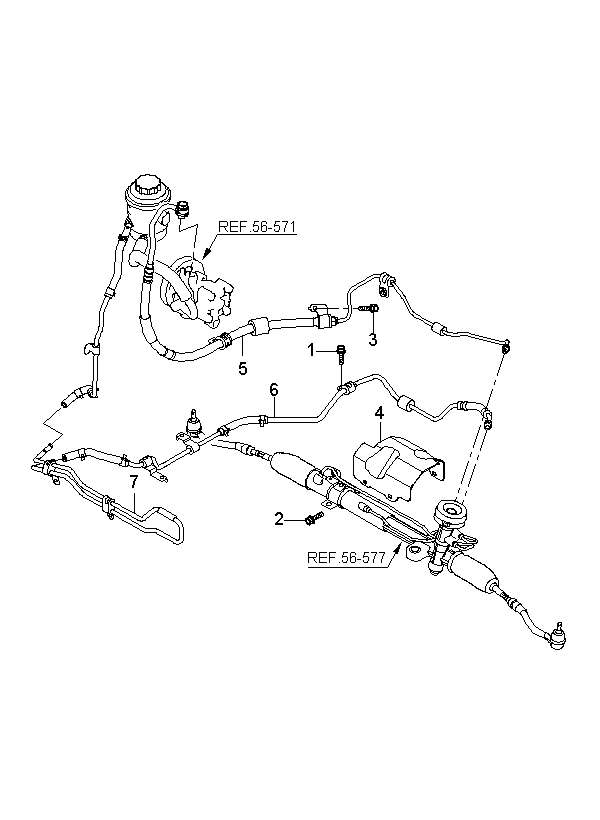 REF.56-571

3

1

5

6

4

7

2

REF.56-577