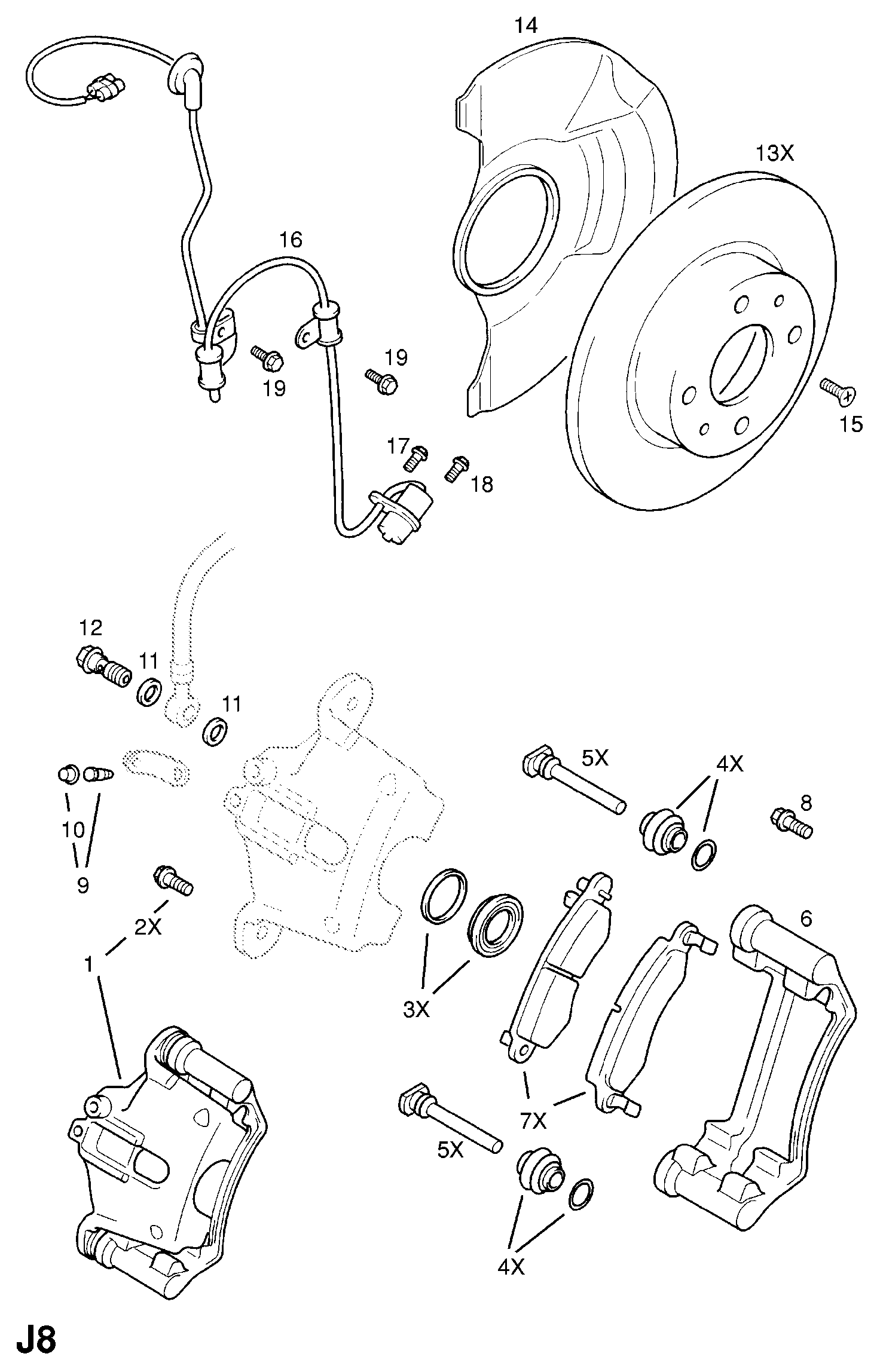 14
13X
16
19
19
15
17
18
12
11
11
5X
4X
8
10
9
2X
1
3X
6
7X
5X
4X
J8