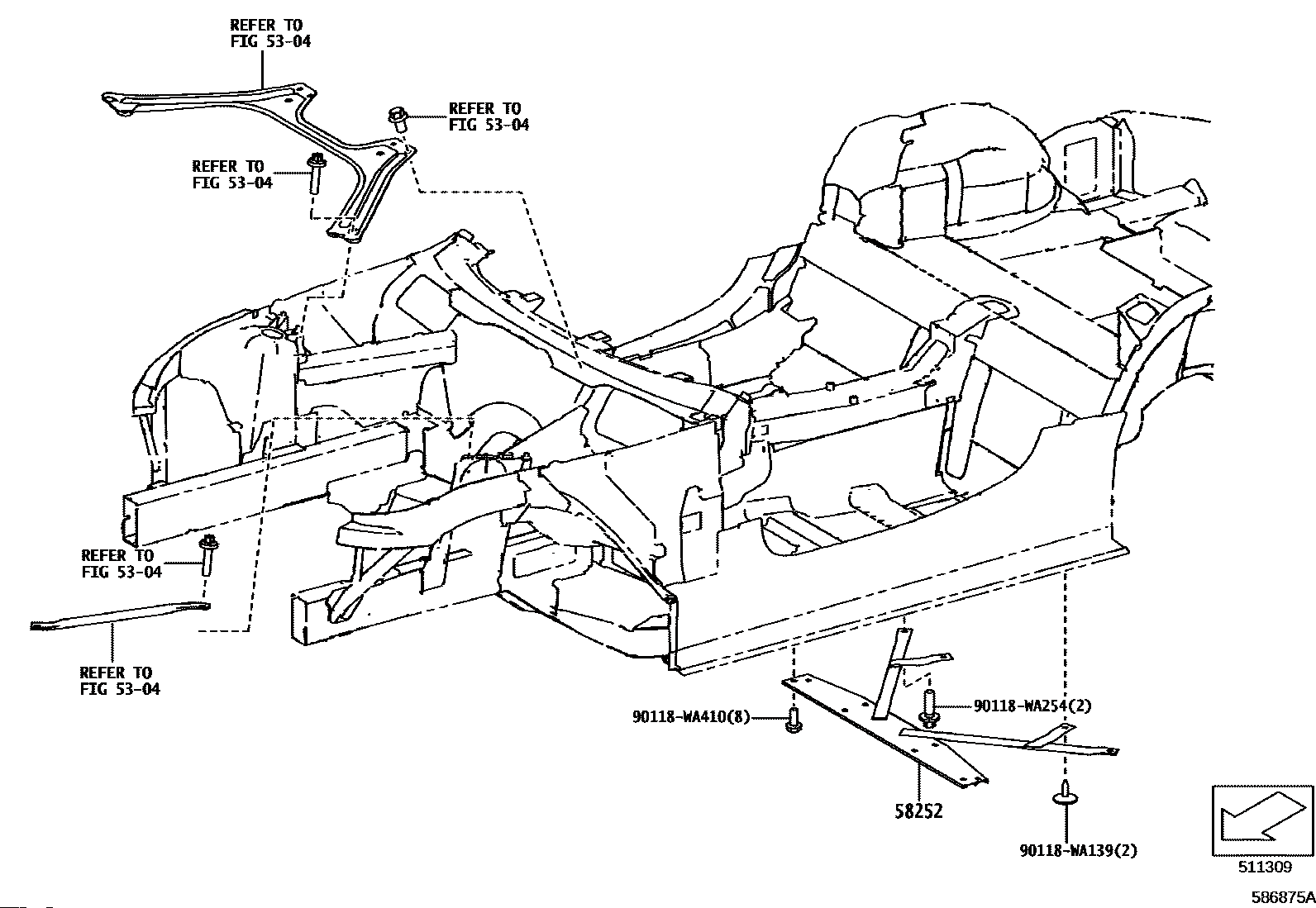 REFER TO
FIG 53-04

REFER TO
FIG 53-04

REFER TO
FIG 53-04

REFER TO
FIG 53-04

REFER TO
FIG 53-04

90118-WA410(8)

90118-WA254(2)

58252

90118-WA139(2)

511309

586875A