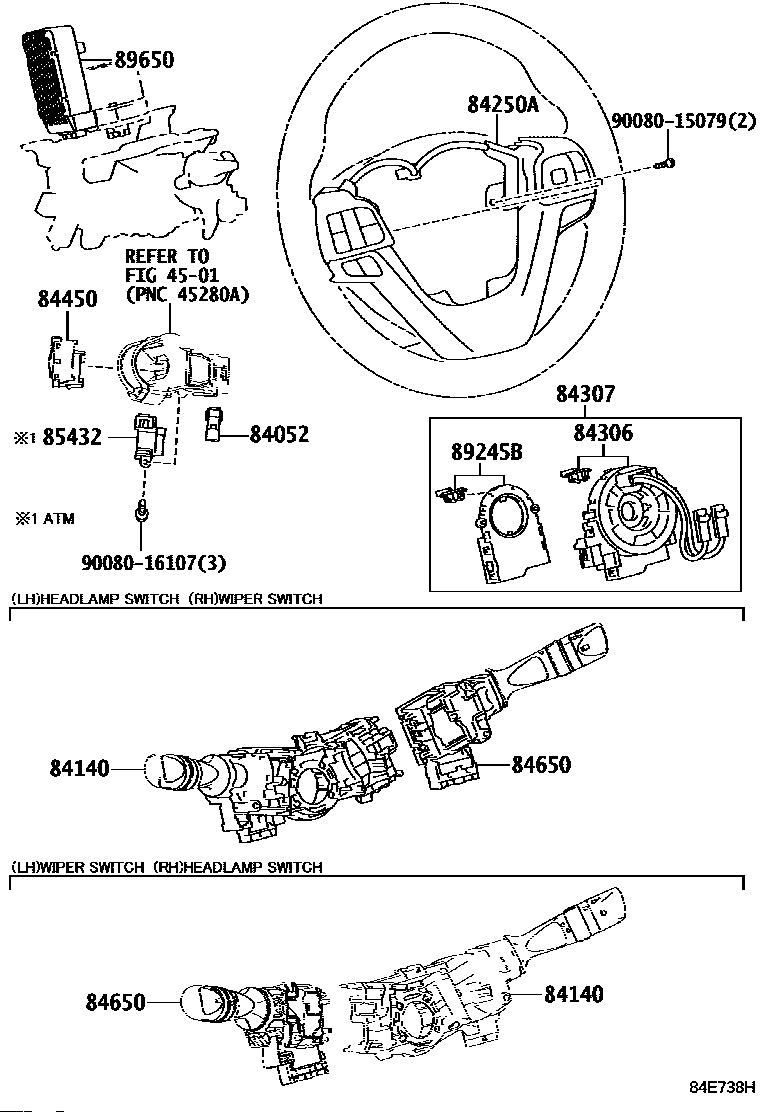 89650

84250A

90080-15079(2)

REFER TO
FIG 45-01
(PNC 45280A)

84450

※1 85432

84052

※1 ATM

90080-16107(3)

84307

84306

89245B

(LH)HEADLAMP SWITCH (RH)WIPER SWITCH

84140

84650

(LH)WIPER SWITCH (RH)HEADLAMP SWITCH

84650

84140

84E738H