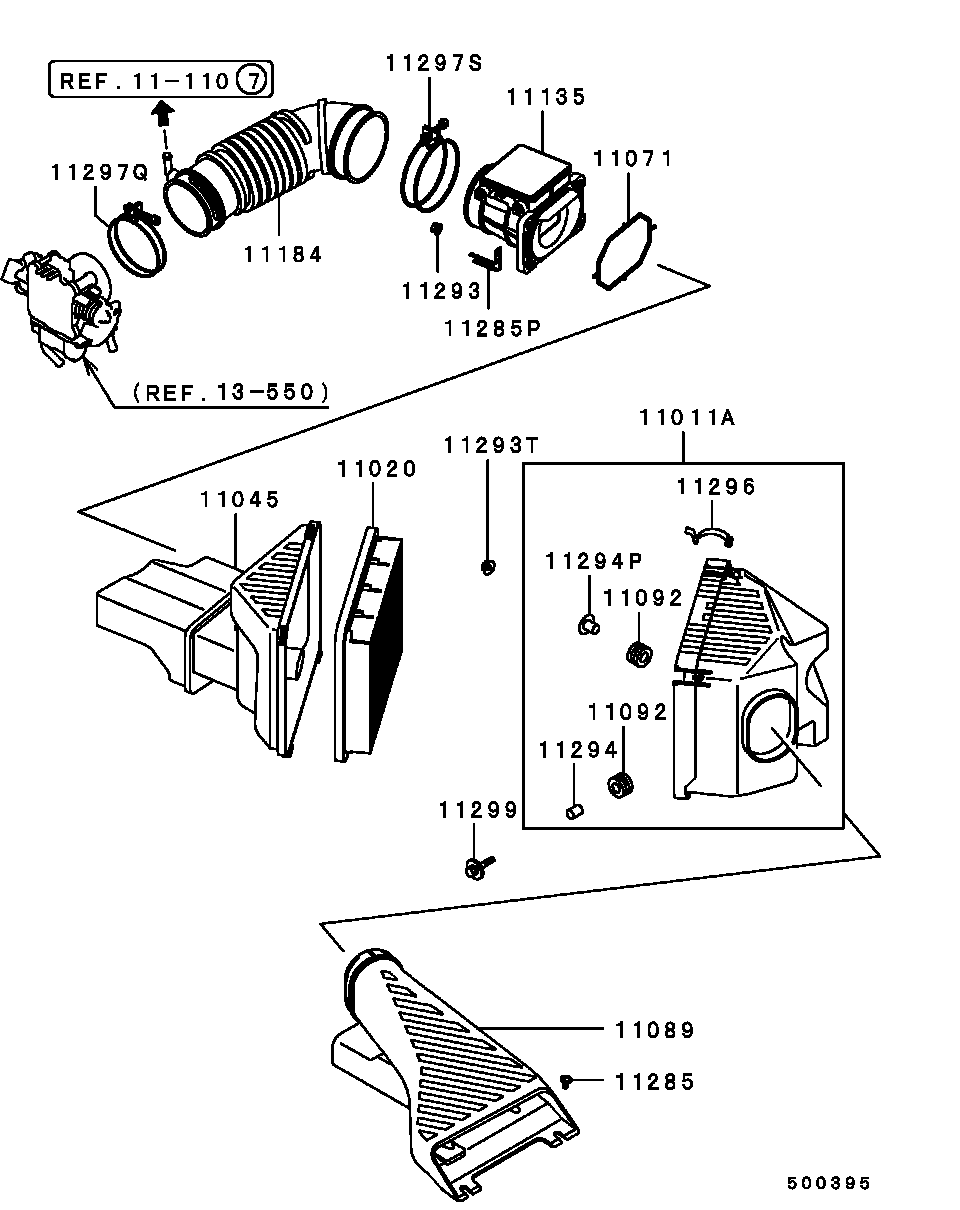 REF. 11-110 7

11297S

11135

11071

11297Q

11184

11293

11285P

(REF. 13-550)

11011A

11293T

11020

11045

11296

11294P

11092

11092

11294

11299

11089

11285

500395