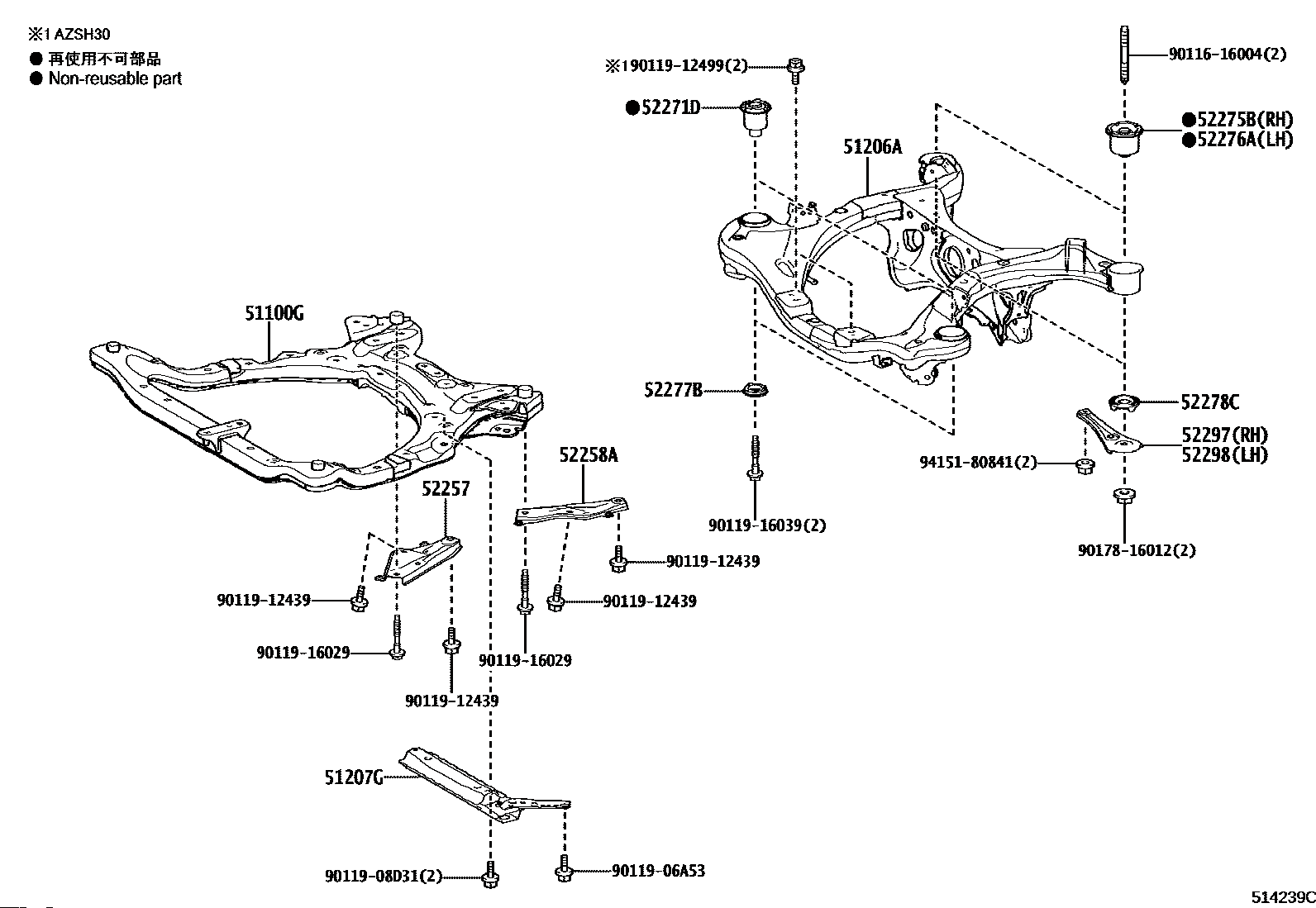 ※1 AZSH30
● 再使用不可部品
● Non-reusable part

※190119-12499(2)
●52271D
51206A
90116-16004(2)
●52275B(RH)
●52276A(LH)
51100G
52277B
52278C
52297(RH)
52298(LH)
94151-80841(2)
90119-16039(2)
90178-16012(2)
52258A
52257
90119-12439
90119-12439
90119-12439
90119-16029
90119-16029
90119-12439
51207G
90119-08D31(2)
90119-06A53
514239C