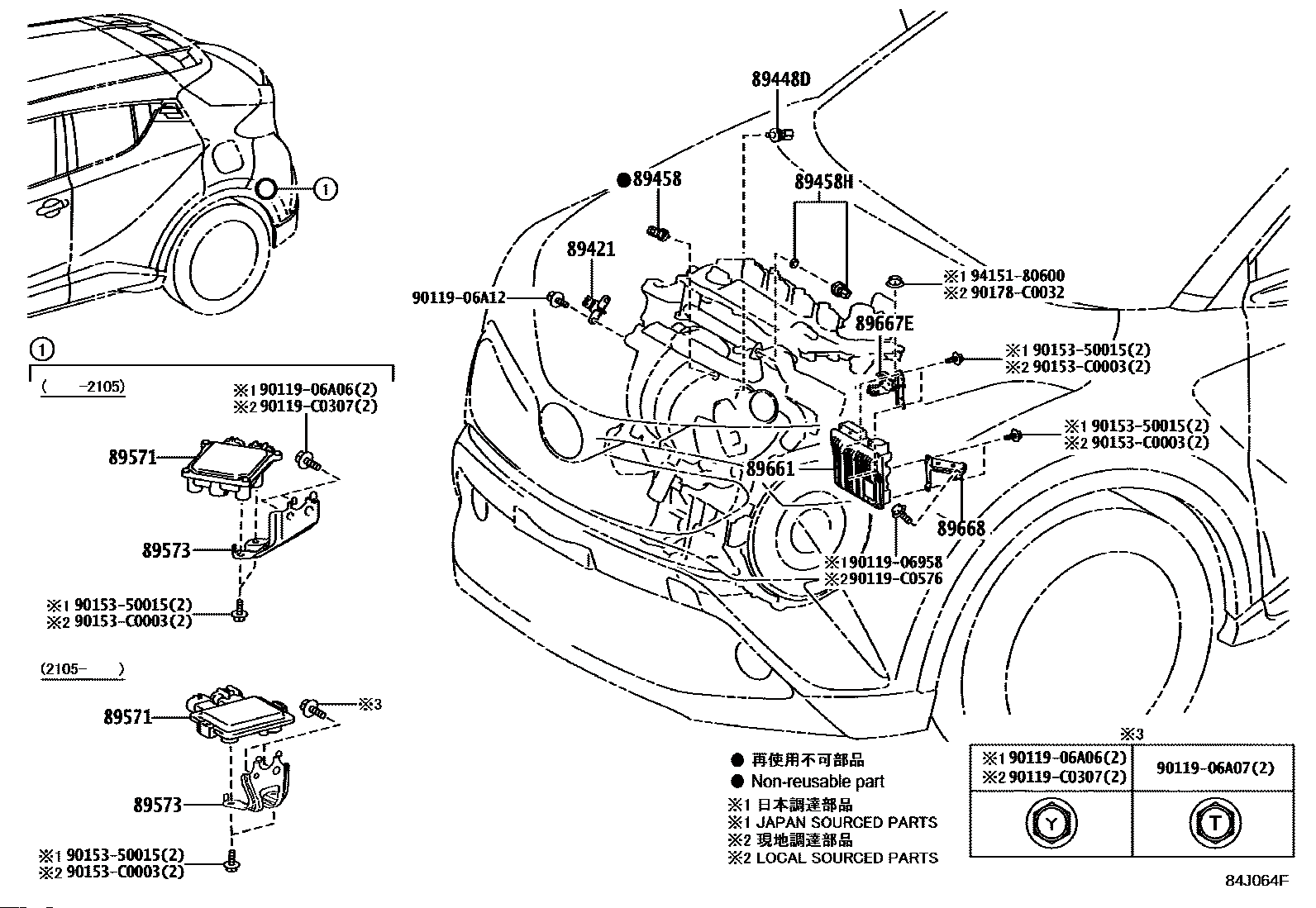 1

1

( -2105)

※1 90119-06A06(2)
※2 90119-C0307(2)

89571

89573

※1 90153-50015(2)
※2 90153-C0003(2)

(2105- )

89571

※3

89573

※1 90153-50015(2)
※2 90153-C0003(2)

89448D

●89458

89458H

89421

90119-06A12

※1 94151-80600
※2 90178-C0032

89667E

※1 90153-50015(2)
※2 90153-C0003(2)

※1 90153-50015(2)
※2 90153-C0003(2)

89661

89668

※1 90119-06958
※2 90119-C0576

● 再使用不可部品
● Non-reusable part
※1 日本調達部品
※1 JAPAN SOURCED PARTS
※2 現地調達部品
※2 LOCAL SOURCED PARTS

※3

| ※1 90119-06A06(2) ※2 90119-C0307(2) | 90119-06A07(2) |
|---|---|
| Y | T |

84J064F