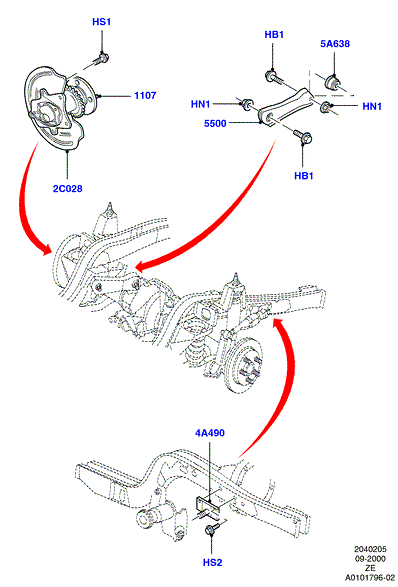 HS1
1107
2C028
HB1
5A638
HN1
HN1
5500
HB1
4A490
HS2
2040205
09-2000
ZE
A0101796-02