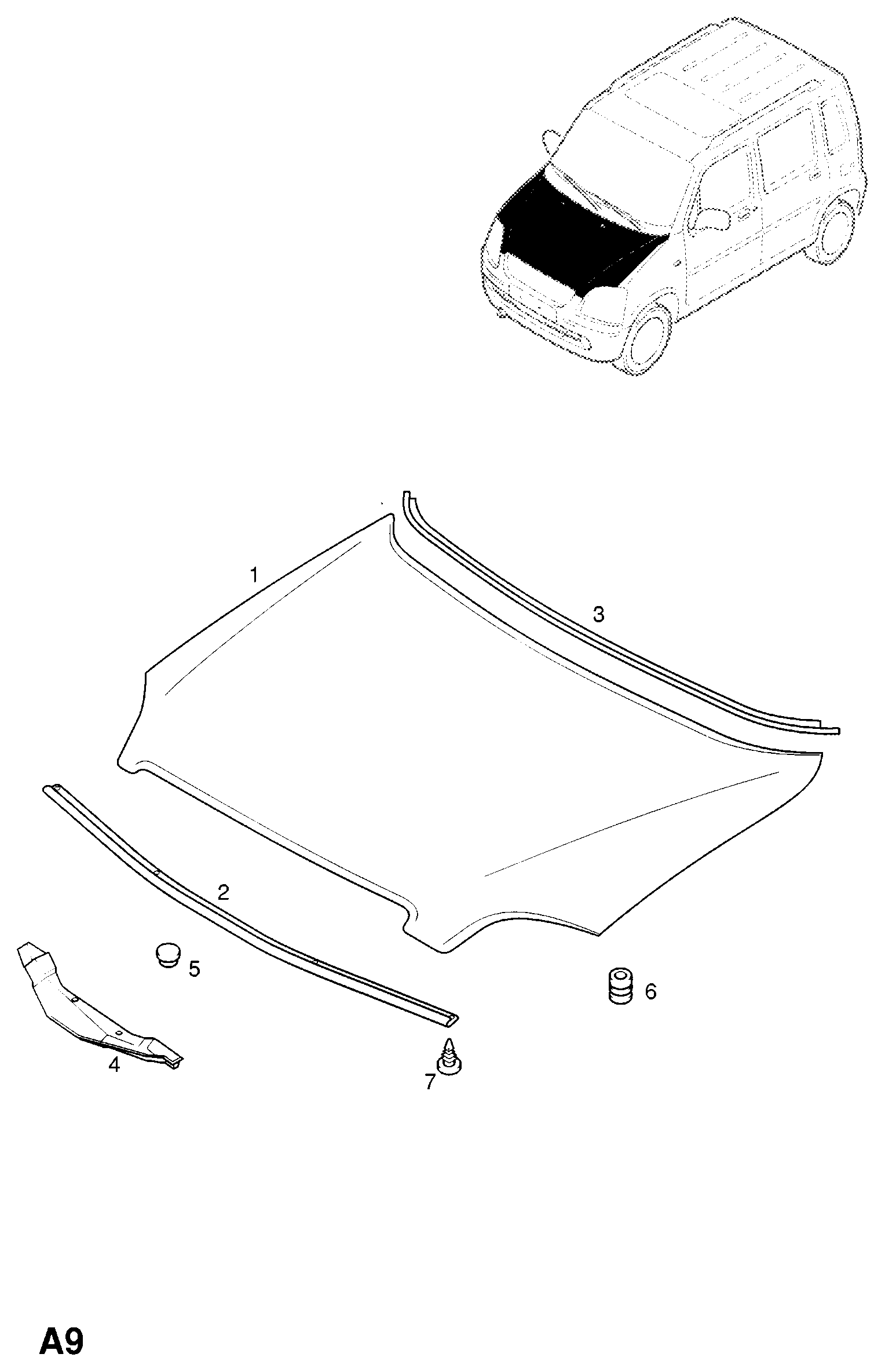 1
3
2
5
6
4
7
A9