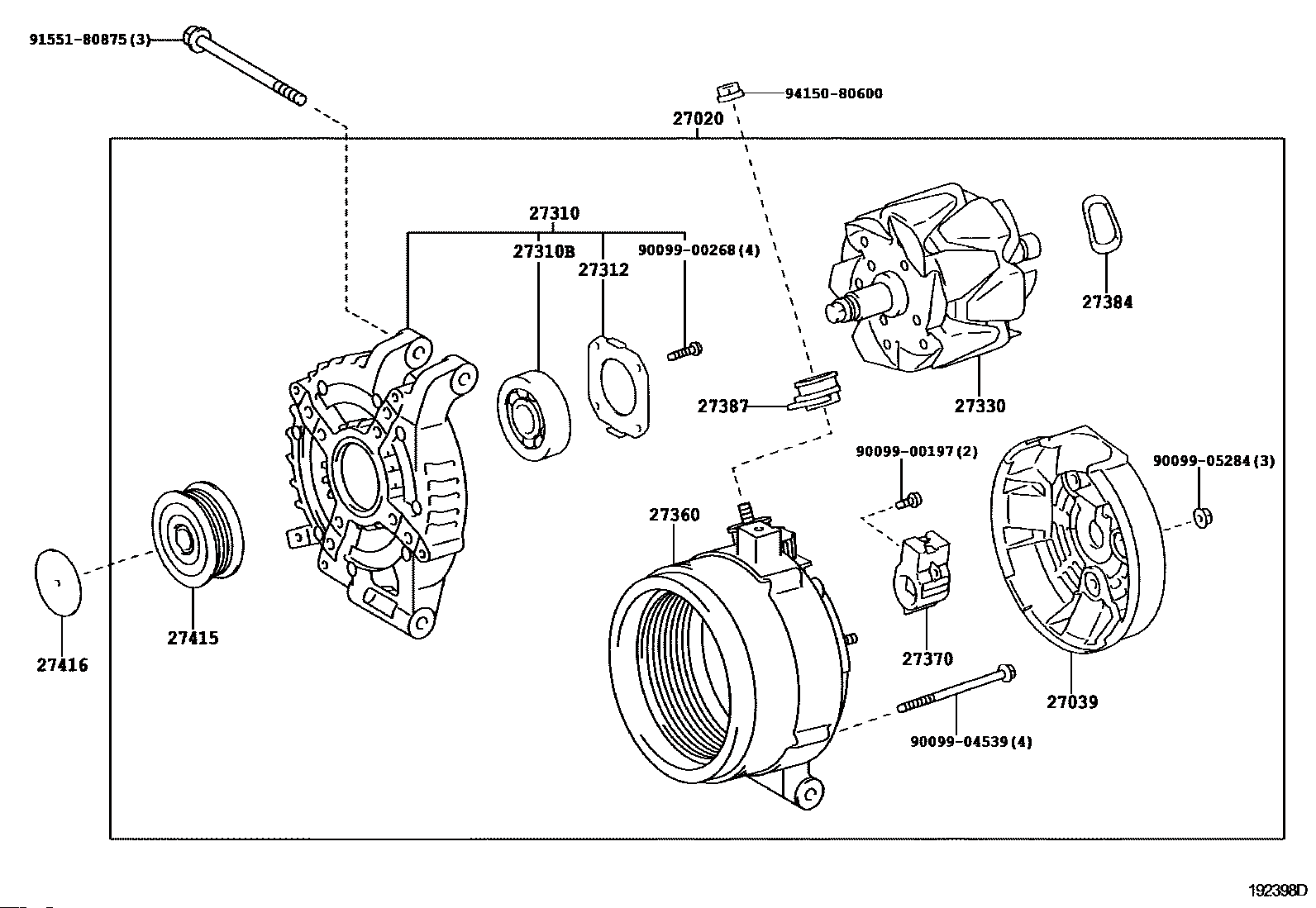 91551-80875(3)

94150-80600

27020

27310

27310B

27312

90099-00268(4)

27384

27387

27330

90099-00197(2)

90099-05284(3)

27360

27416

27415

27370

27039

90099-04539(4)

192398D