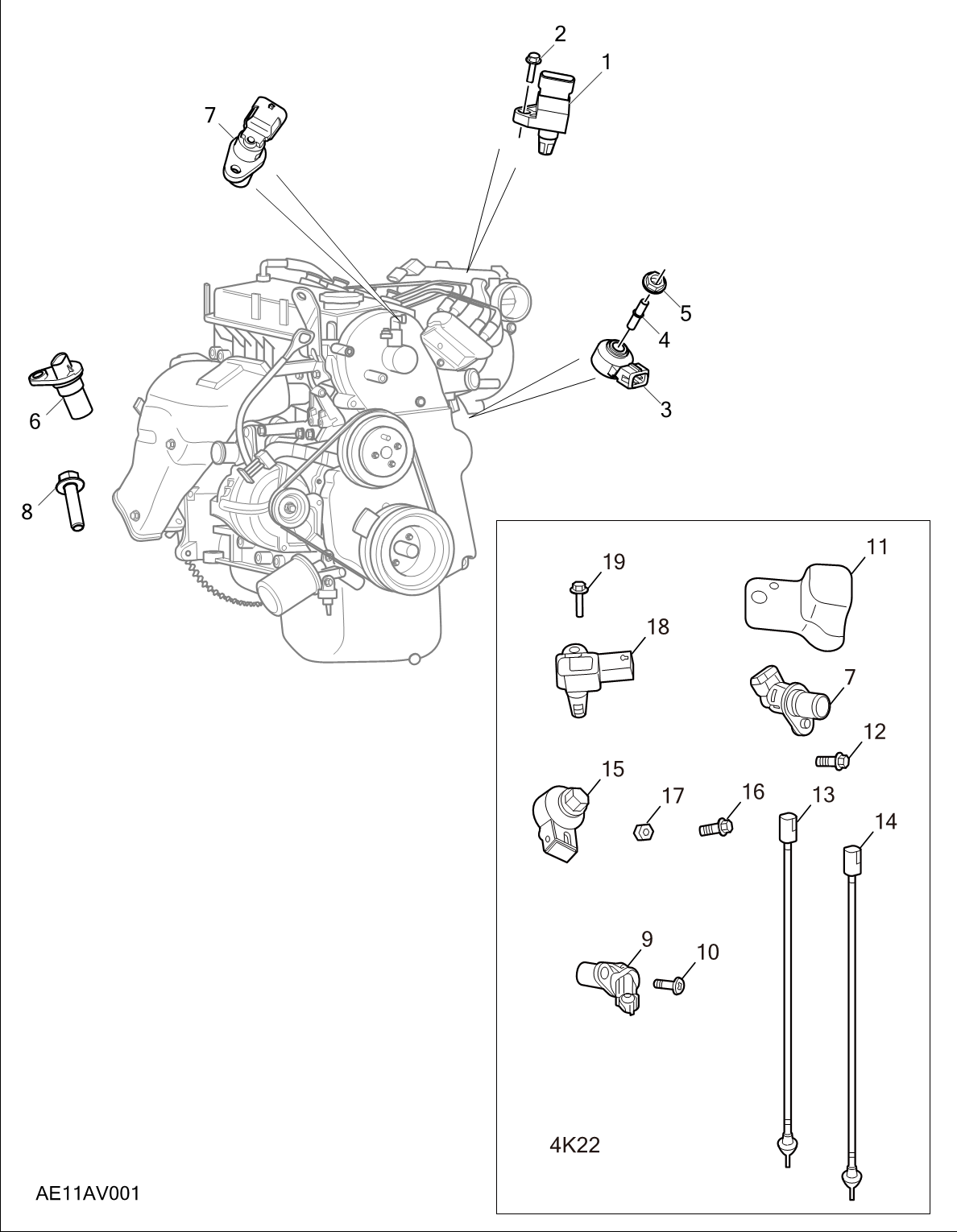 2
1
7
5
4
3
6
8
19
11
18
7
12
15
17
16
13
14
9
10
4K22
AE11AV001