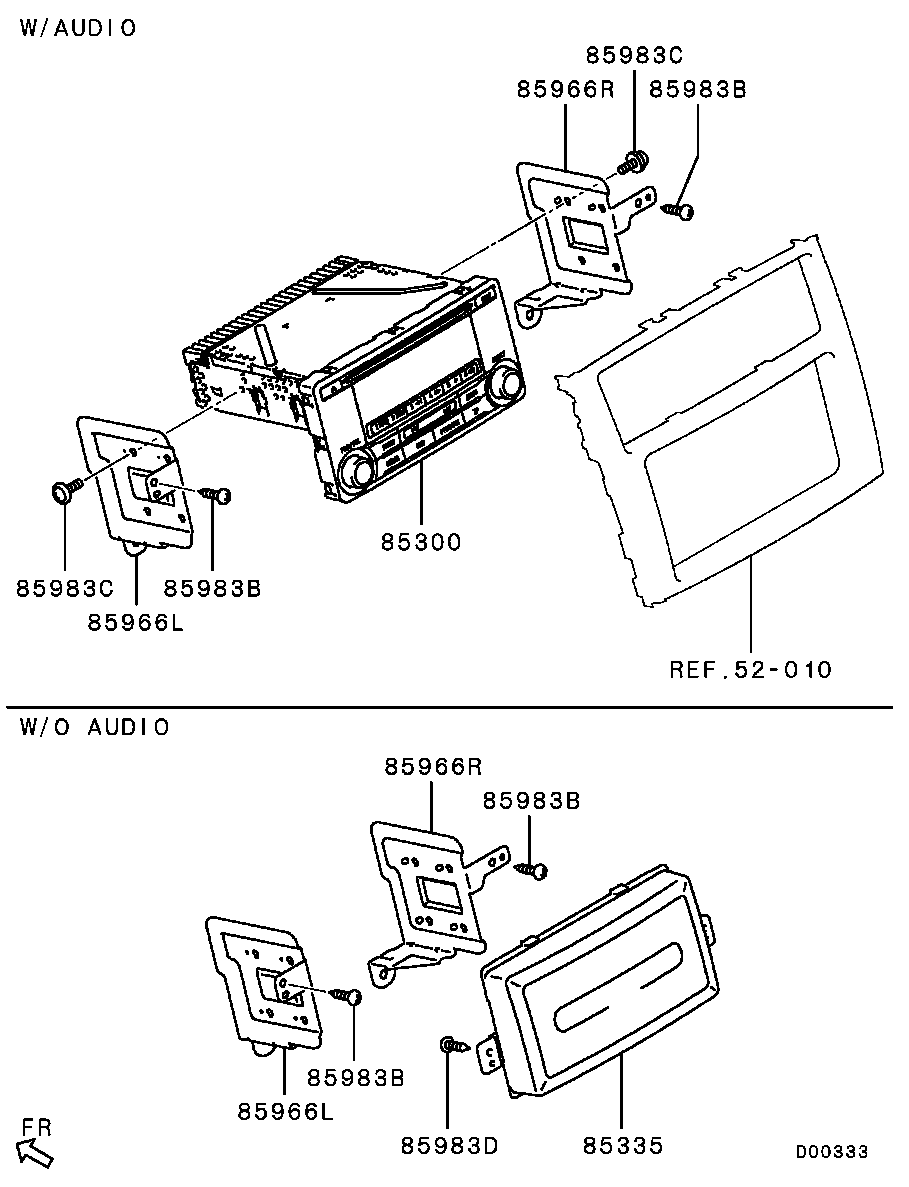 W/AUDIO

85983C
85966R
85983B
85300
85983C
85983B
85966L
REF.52-010

W/O AUDIO

85966R
85983B
85983B
85966L
85983D
85335
FR
D00333