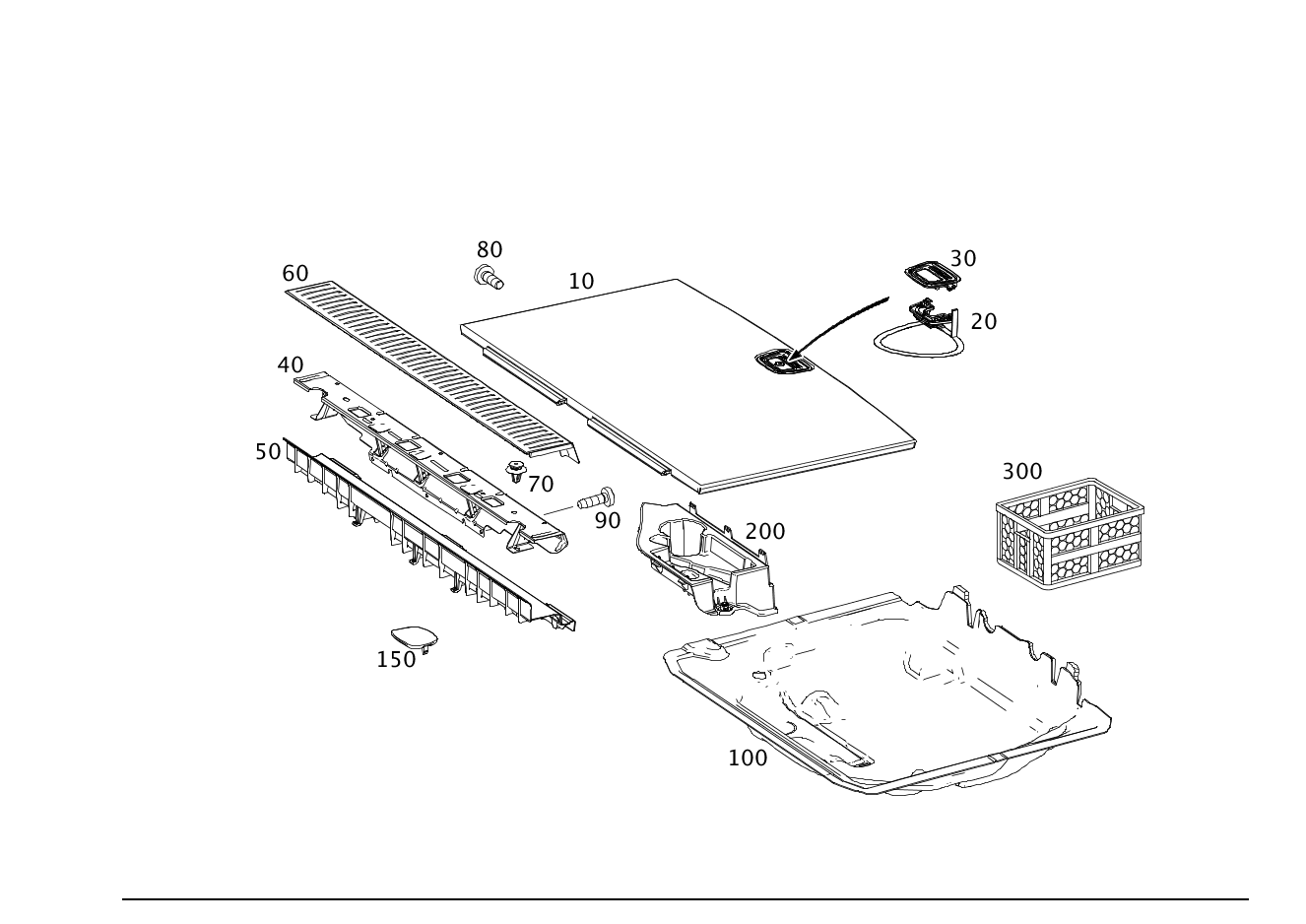 80
60
10
30
20
40
50
70
90
200
300
150
100