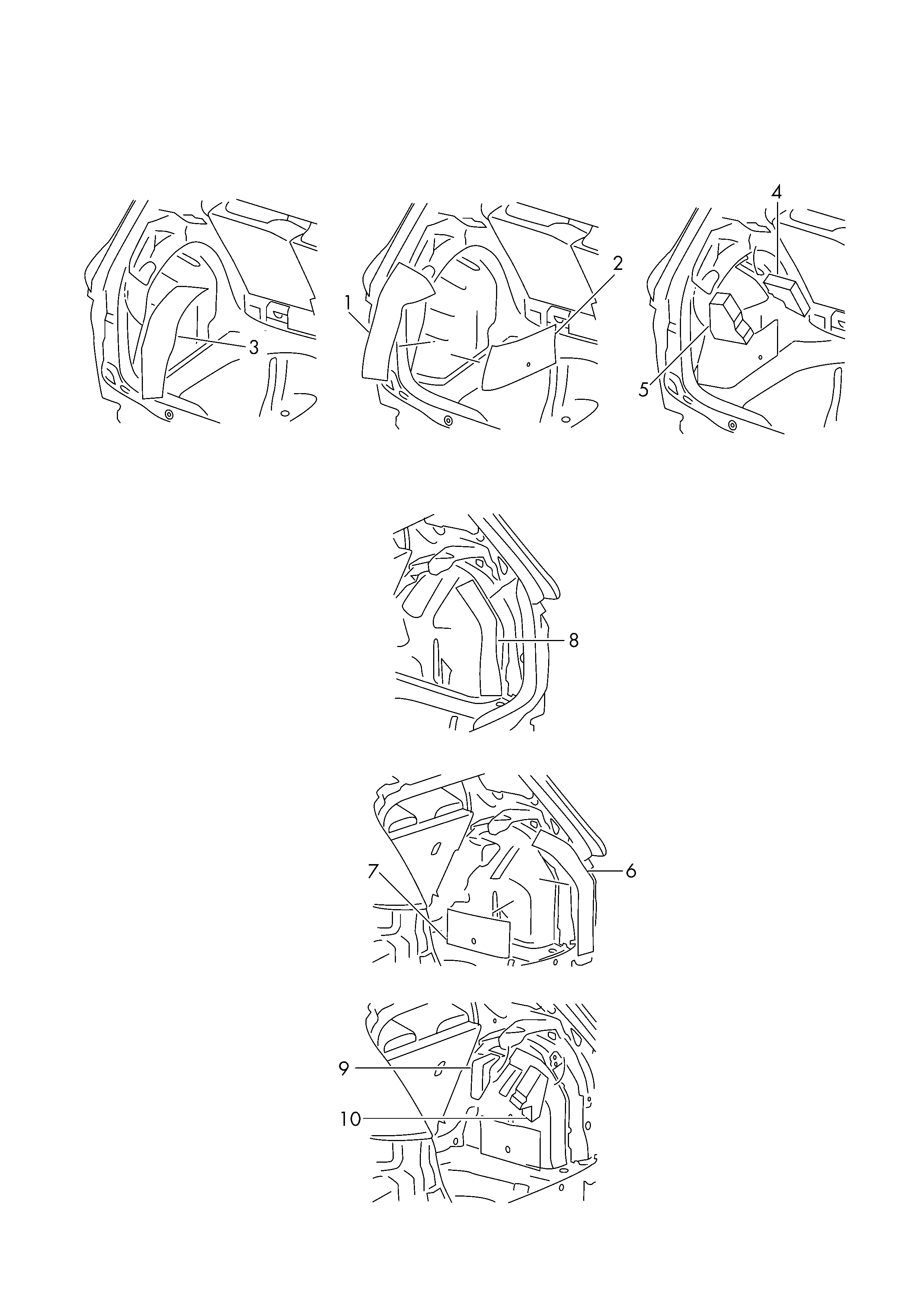 3
1
2
4
5
8
7
6
9
10