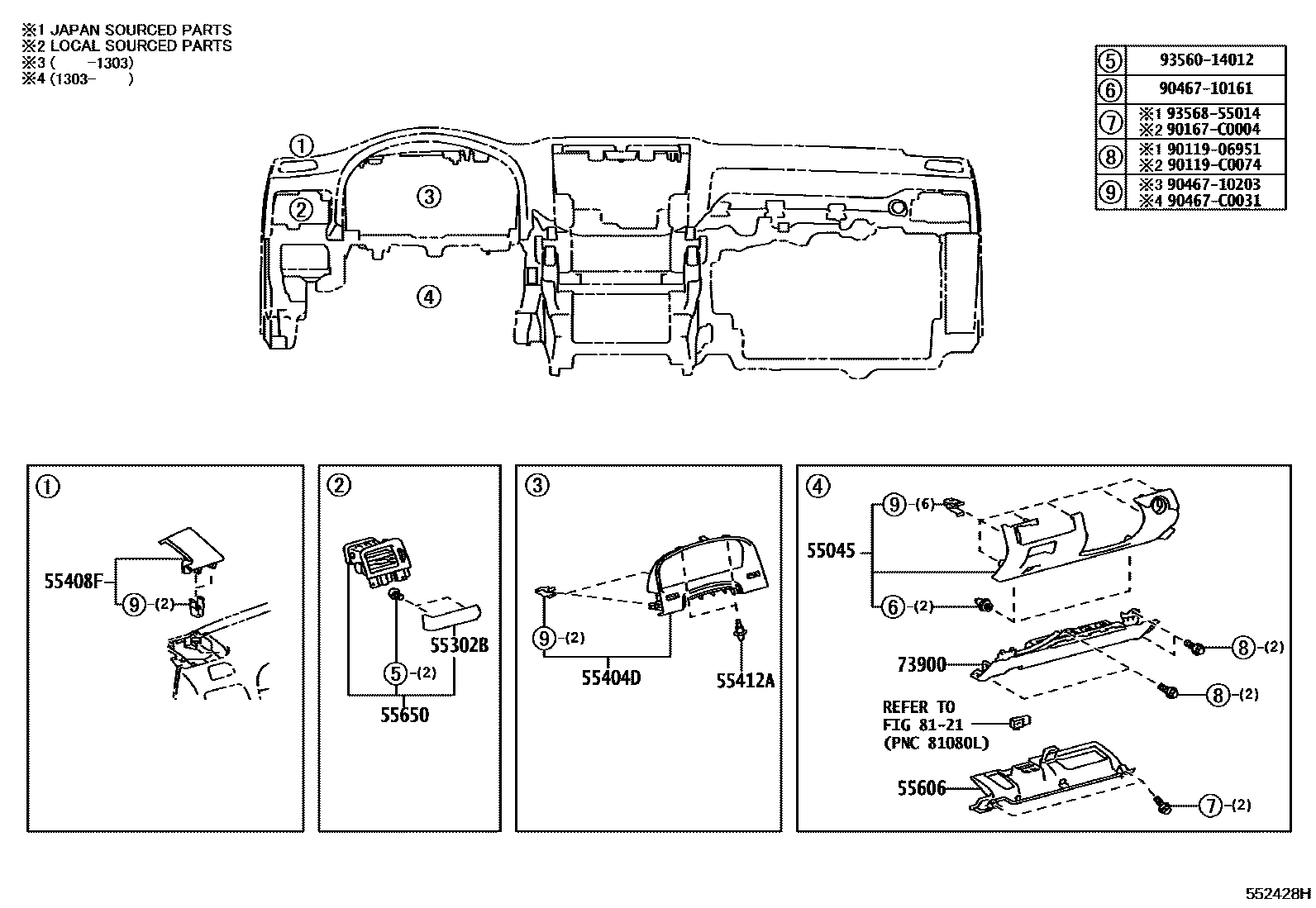 ※1 JAPAN SOURCED PARTS
※2 LOCAL SOURCED PARTS
※3 (  -1303)
※4 (1303-  )

| ⑤ | 93560-14012 |
|---|---|
| ⑥ | 90467-10161 |
| ⑦ | ※1 93568-55014 ※2 90167-C0004 |
| ⑧ | ※1 90119-06951 ※2 90119-C0074 |
| ⑨ | ※3 90467-10203 ※4 90467-C0031 |

①
②
③
④

①
55408F
⑨-(2)

②
55302B
⑤-(2)
55650

③
⑨-(2)
55404D
55412A

④
⑨-(6)
55045
⑥-(2)
73900
⑧-(2)
⑧-(2)
REFER TO
FIG 81-21
(PNC 81080L)
55606
⑦-(2)

552428H