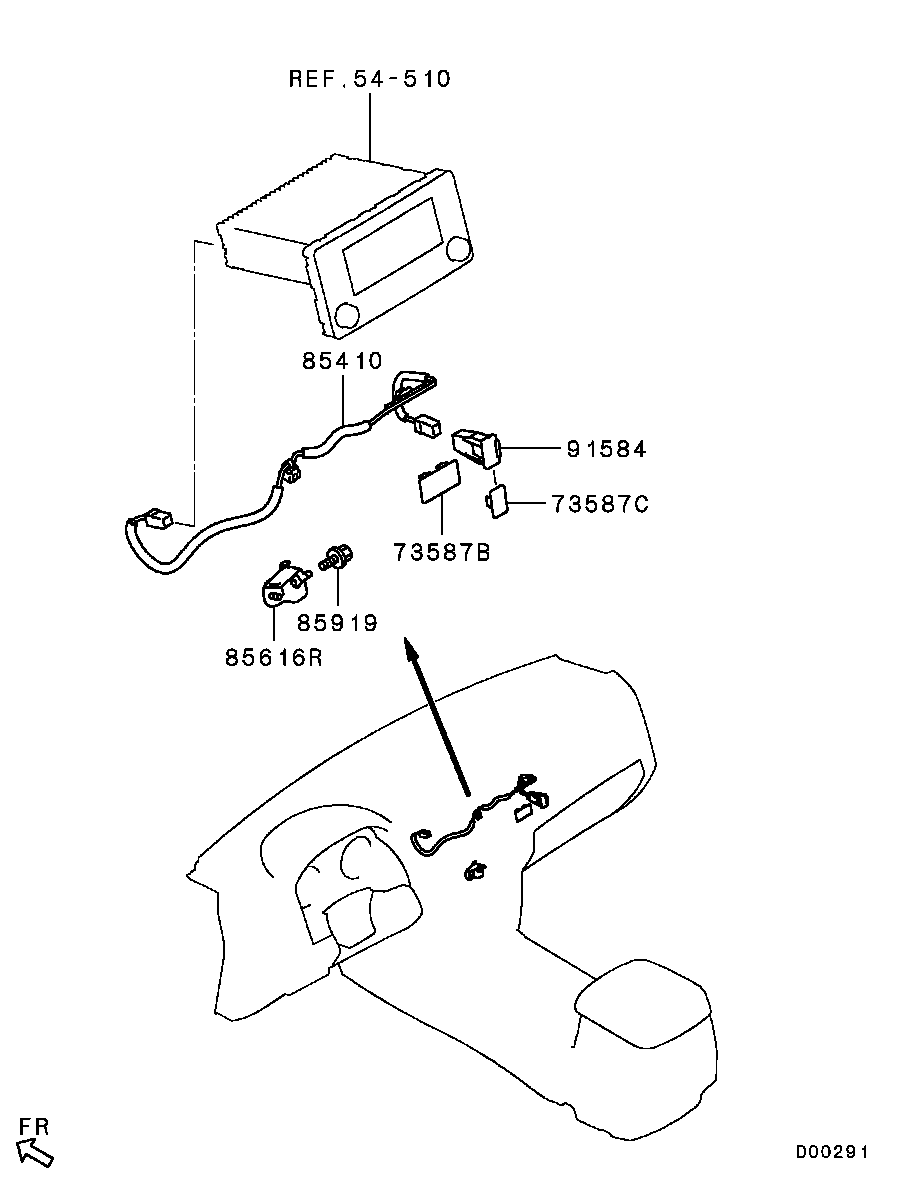 REF.54-510

85410

91584

73587C

73587B

85919

85616R

FR

D00291