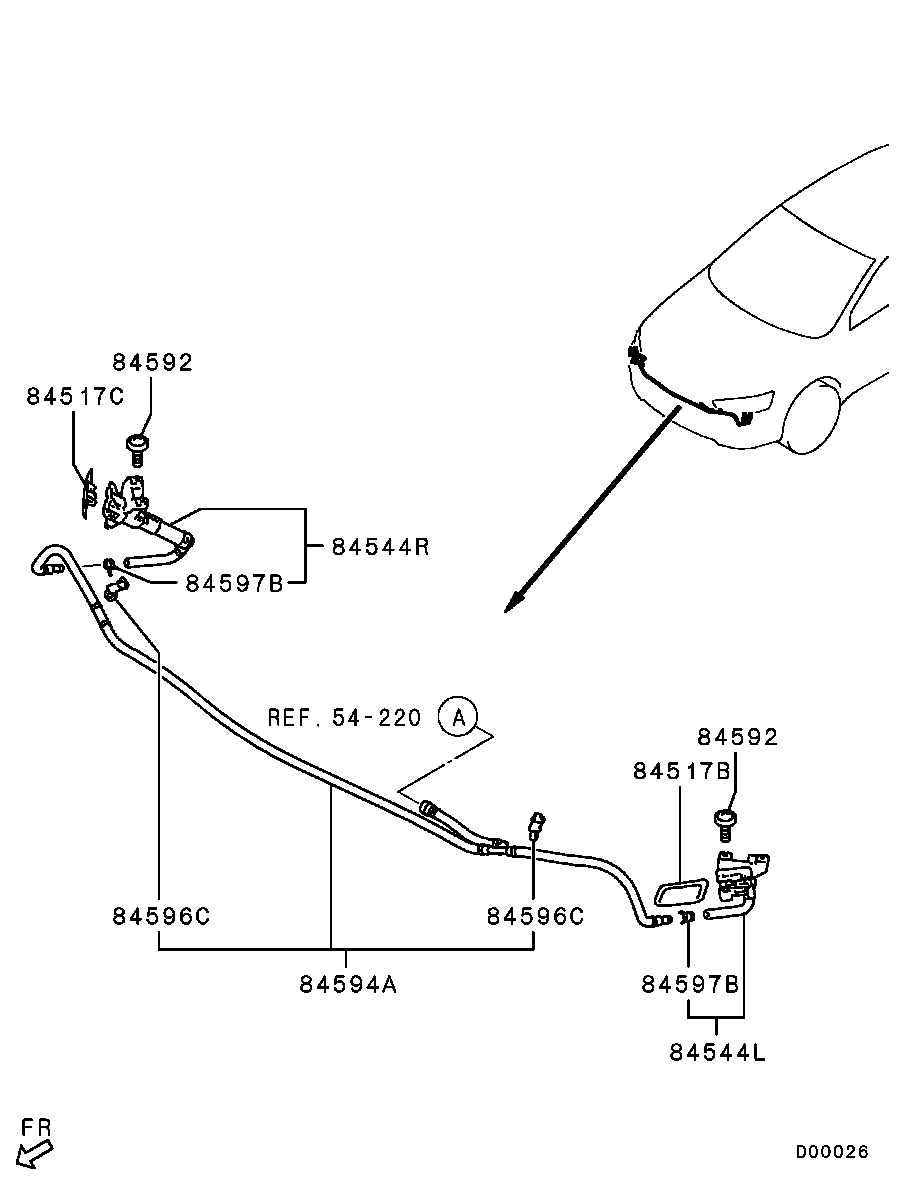 84592
84517C
84544R
84597B
REF. 54-220
A
84592
84517B
84596C
84596C
84594A
84597B
84544L
FR
D00026