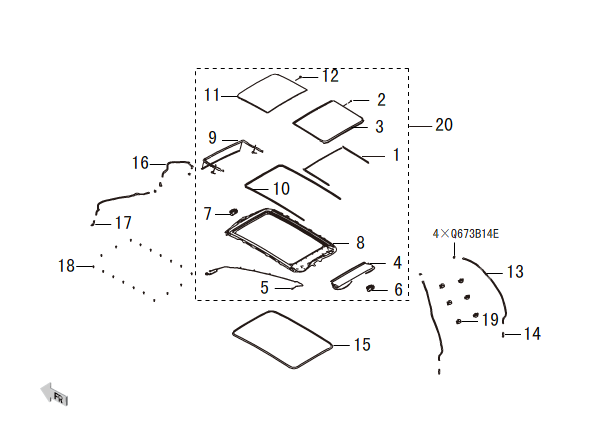 12
11
2
3
20
9
1
16
10
7
17
8
4×Q673B14E
18
4
13
5
6
19
14
15
FR