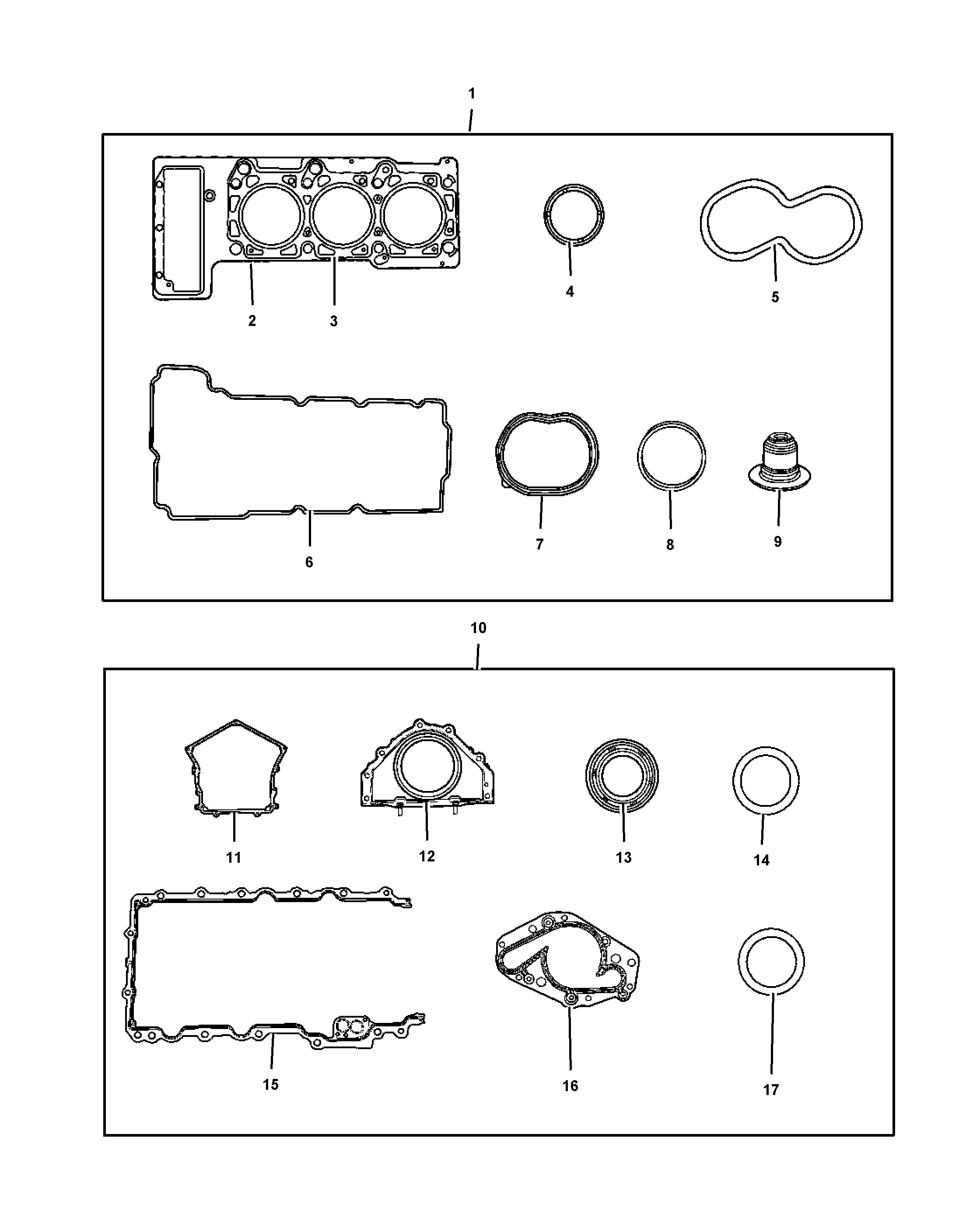 1

2 3 4 5

6 7 8 9

10

11 12 13 14

15 16 17