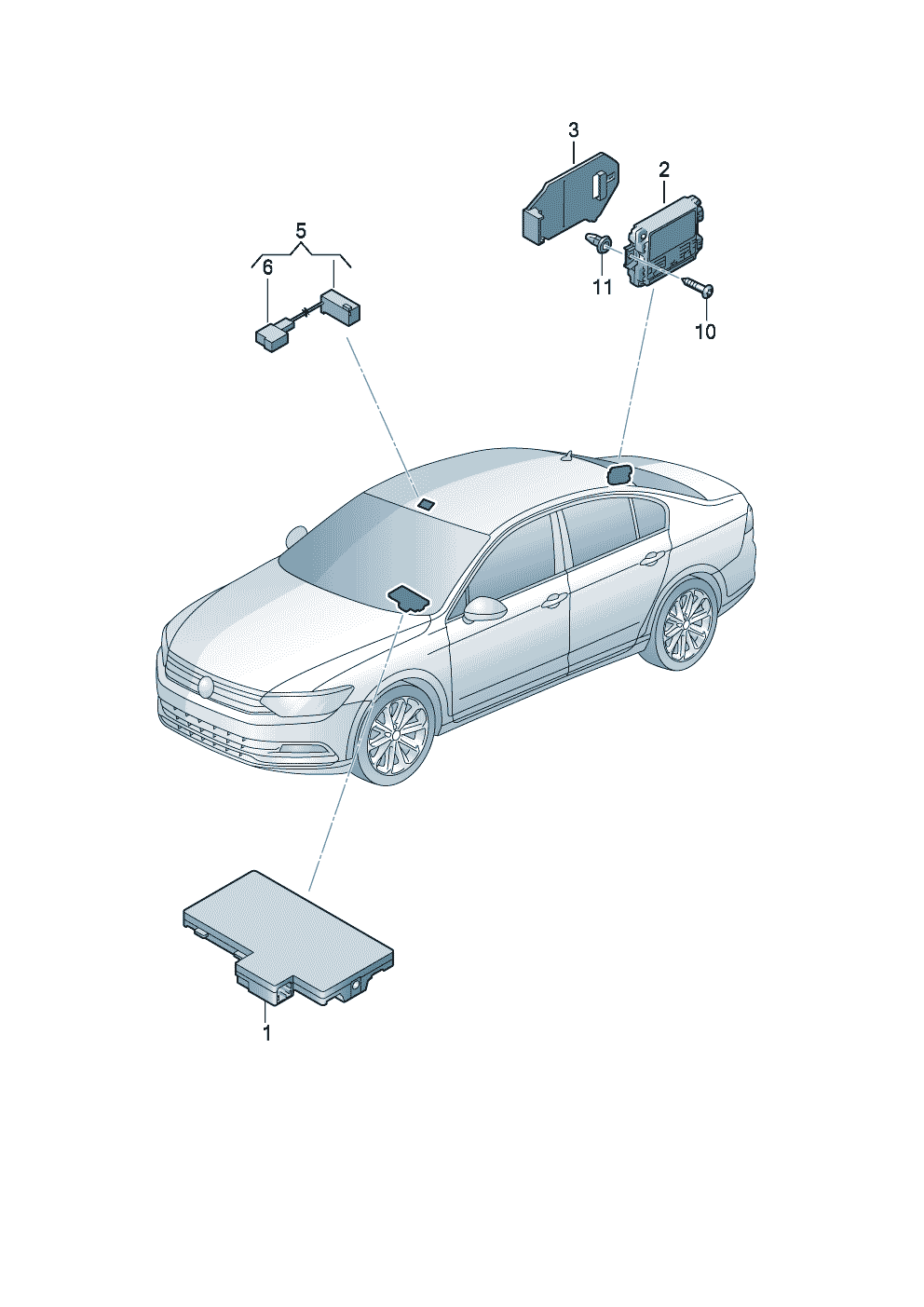 3
2
5
6
11
10
1