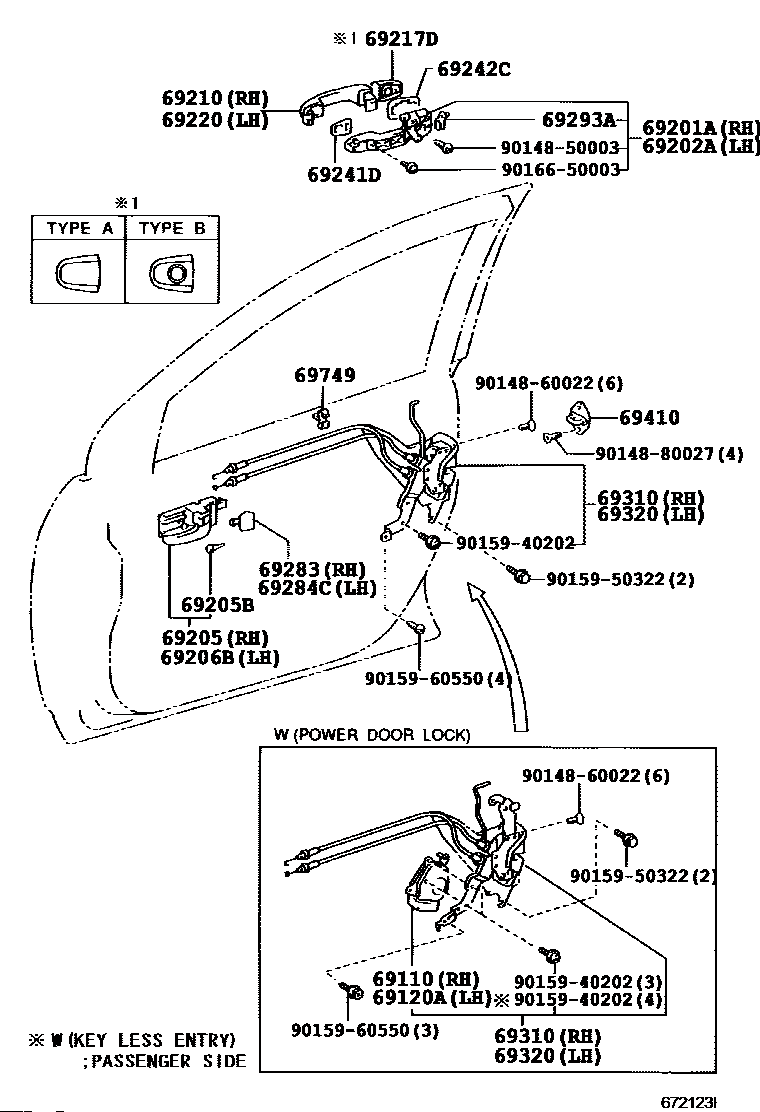 ※1 69217D
69242C
69210 (RH)
69220 (LH)
69293A
69201A (RH)
69202A (LH)
90148-50003
90166-50003
69241D

※1
| TYPE A | TYPE B |
|---|---|
| | |

69749
90148-60022 (6)
69410
90148-80027 (4)
69310 (RH)
69320 (LH)
90159-40202
90159-50322 (2)
69283 (RH)
69284C (LH)
69205B
69205 (RH)
69206B (LH)
90159-60550 (4)

W (POWER DOOR LOCK)
90148-60022 (6)
90159-50322 (2)
69110 (RH)
69120A (LH)
90159-40202 (3)
※ 90159-40202 (4)
90159-60550 (3)
69310 (RH)
69320 (LH)

※ W (KEY LESS ENTRY)
;PASSENGER SIDE

672123I