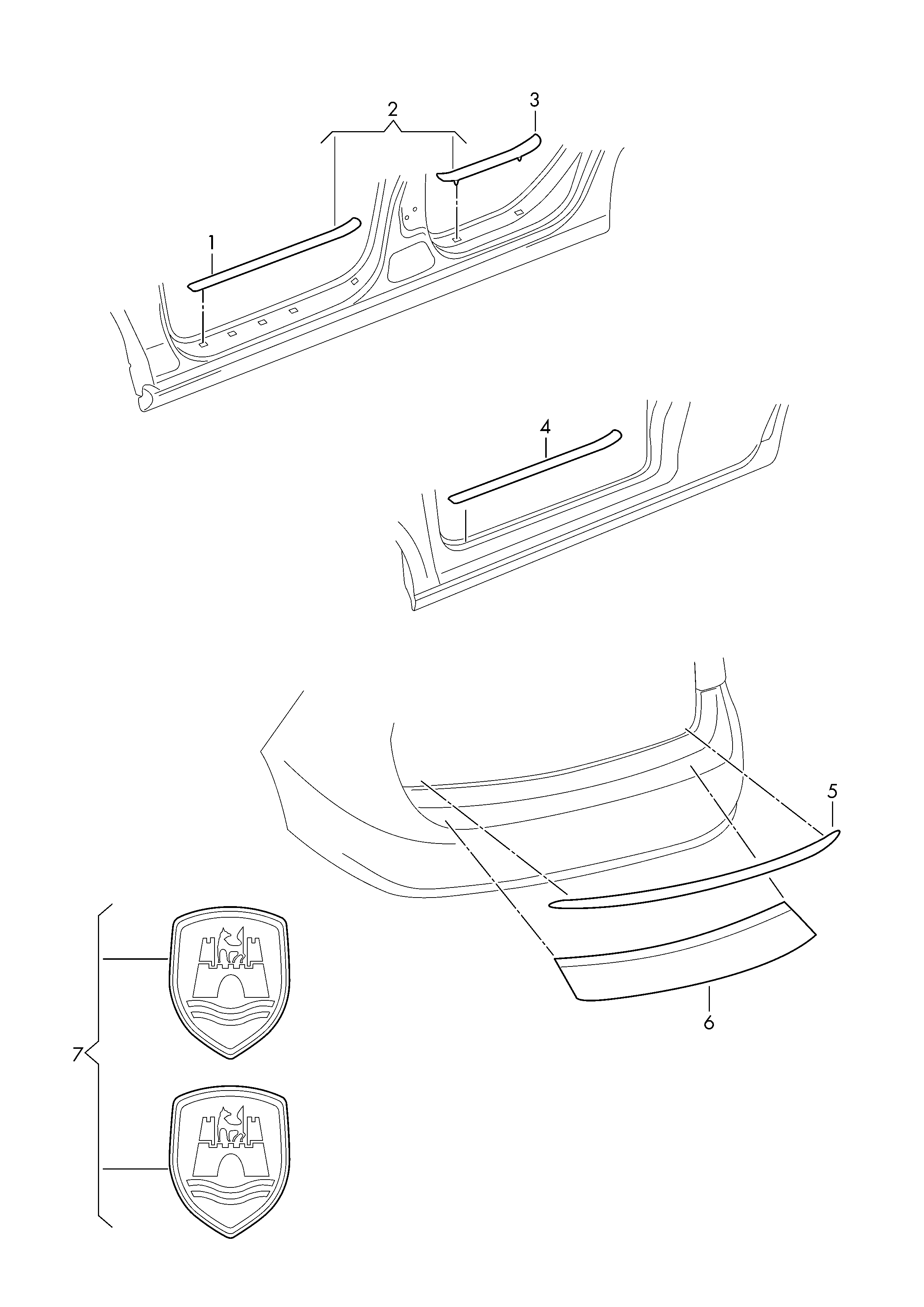 2
3
1
4
5
6
7