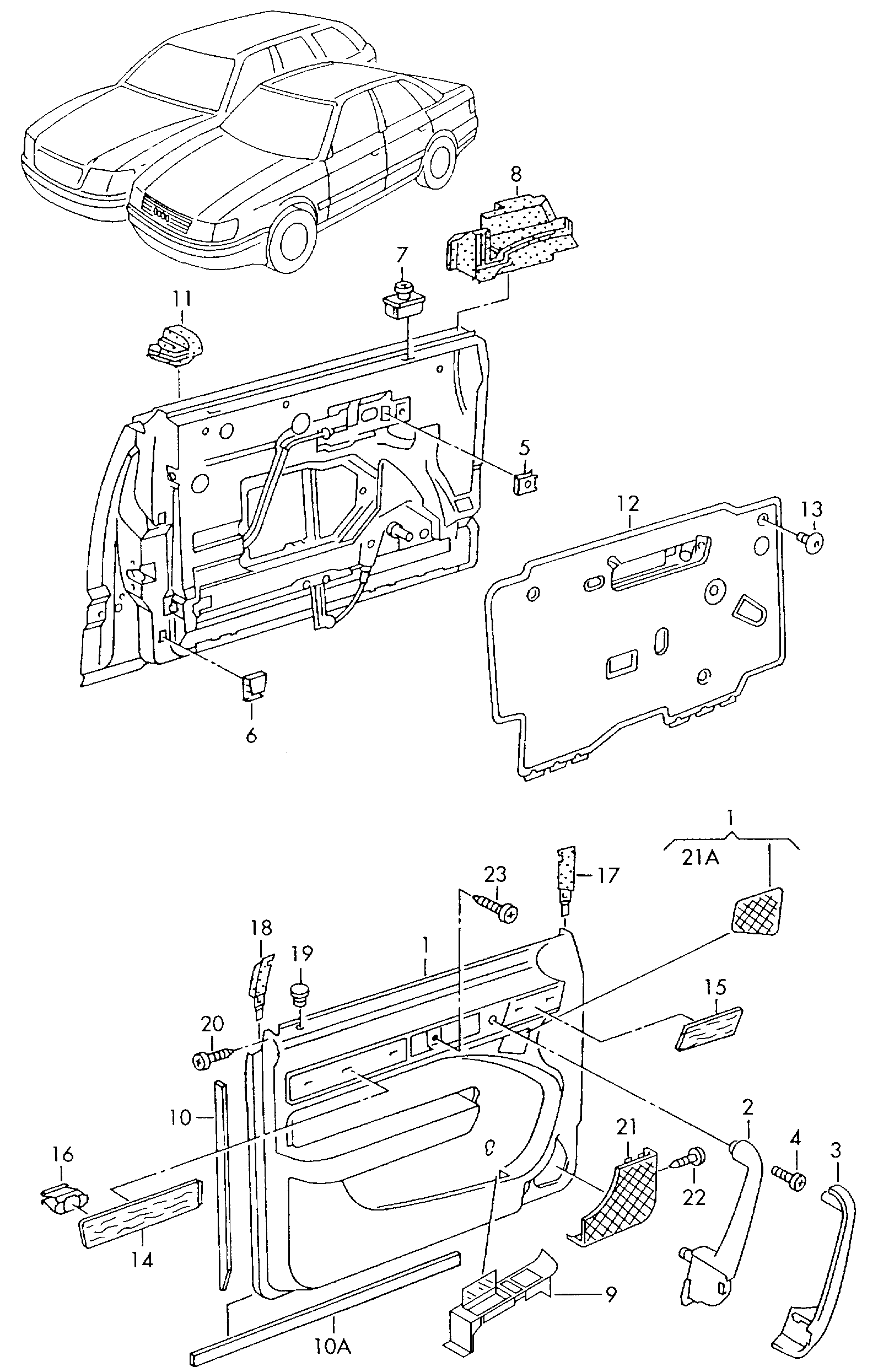 8
7
11
5
12
13
6
1
21A
23
17
18
19
1
15
20
10
2
21
4
3
16
22
14
9
10A