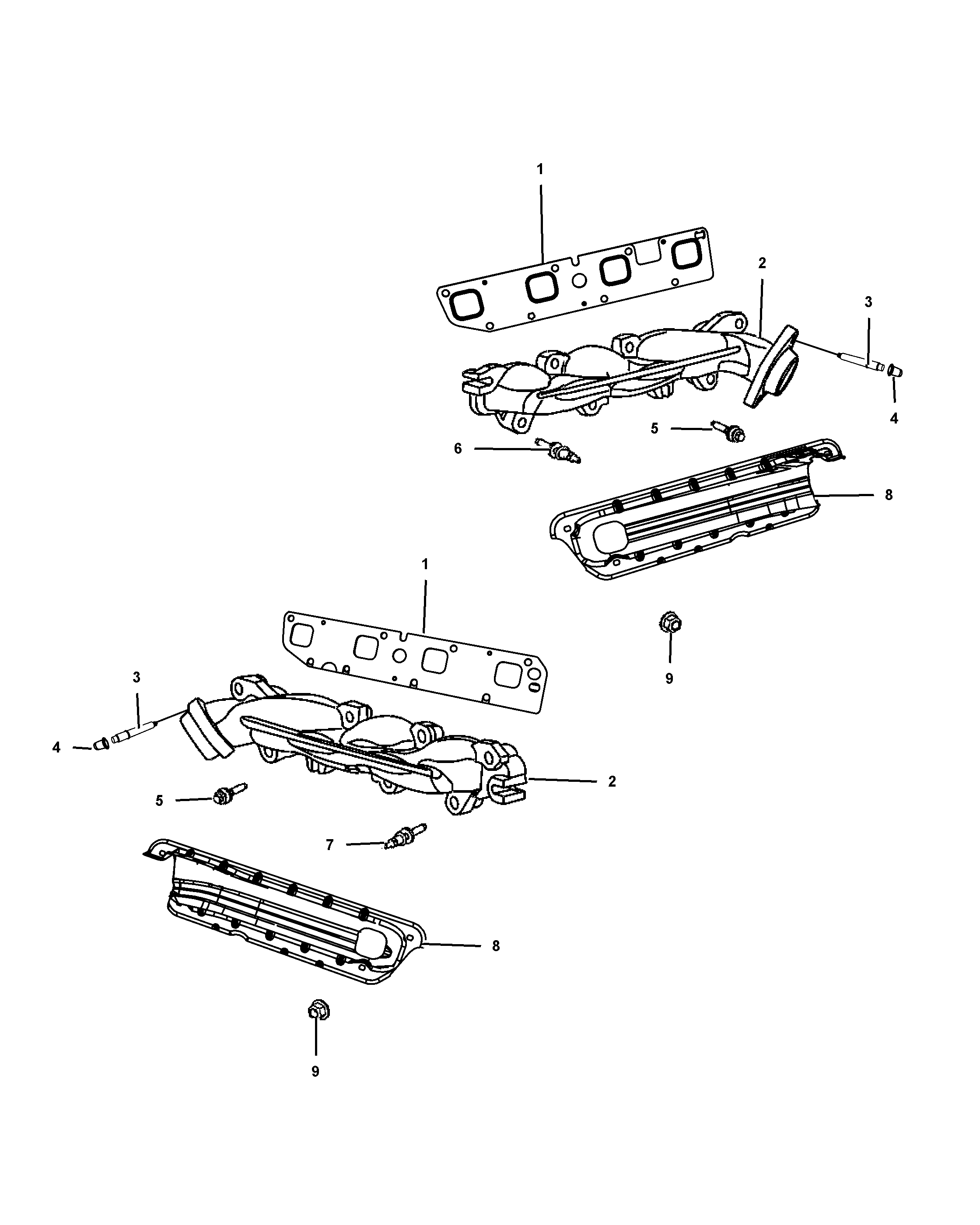 1
2
3
4
5
6
8
1
9
3
4
2
5
7
8
9