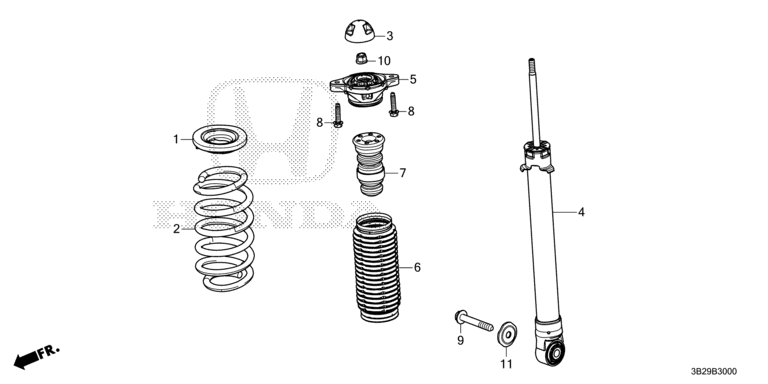 3
10
5
8
8
1
7
HONDA
2
4
6
9
11
FR.
3B29B3000