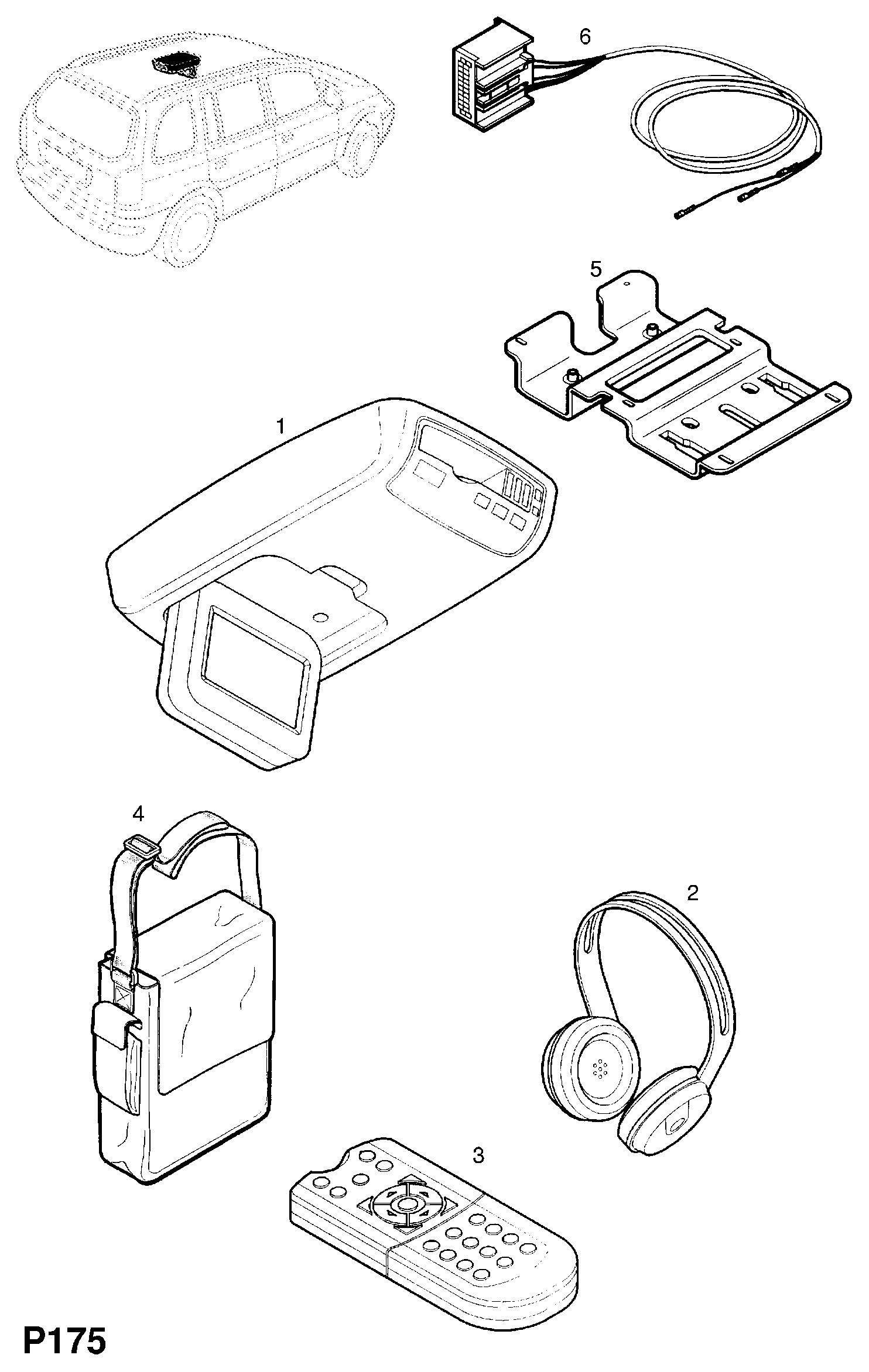 6

5

1

4

2

3

P175