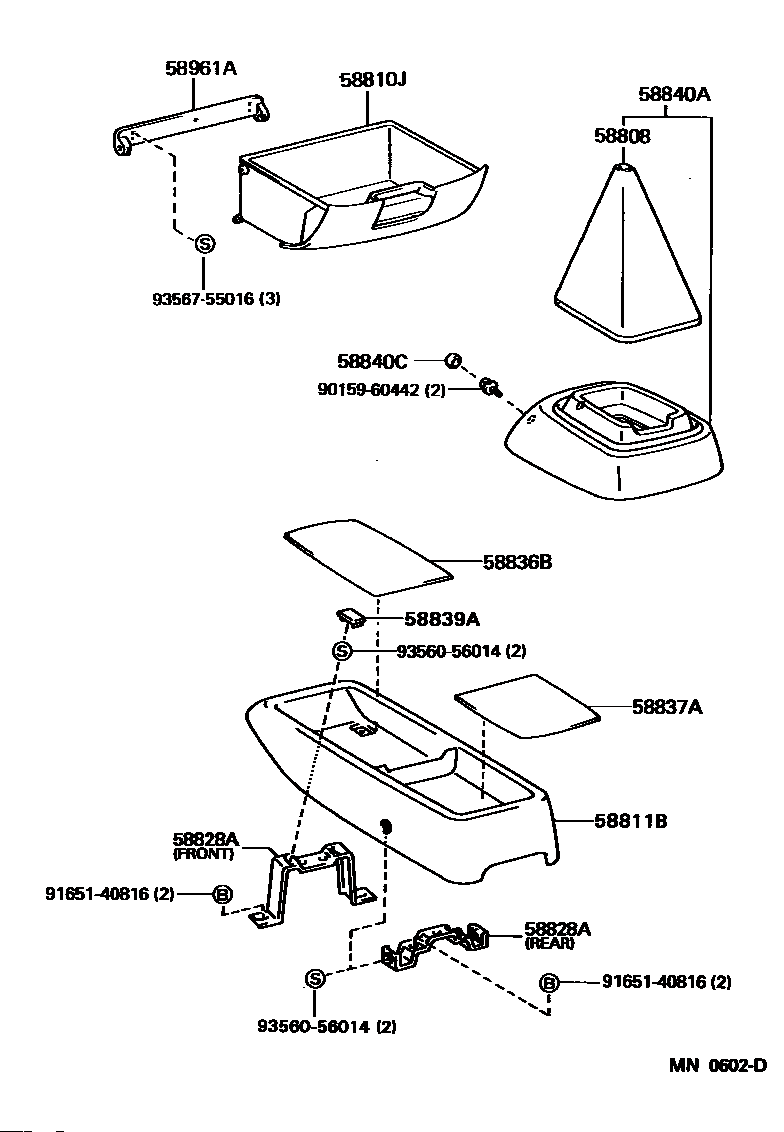 58961A

58810J

58840A

58808

S

93567-55016 (3)

58840C

90159-60442 (2)

58836B

58839A

S

93560-56014 (2)

58837A

58811B

58828A
(FRONT)

91651-40816 (2)

B

58828A
(REAR)

S

B

91651-40816 (2)

93560-56014 (2)

MN 0602-D