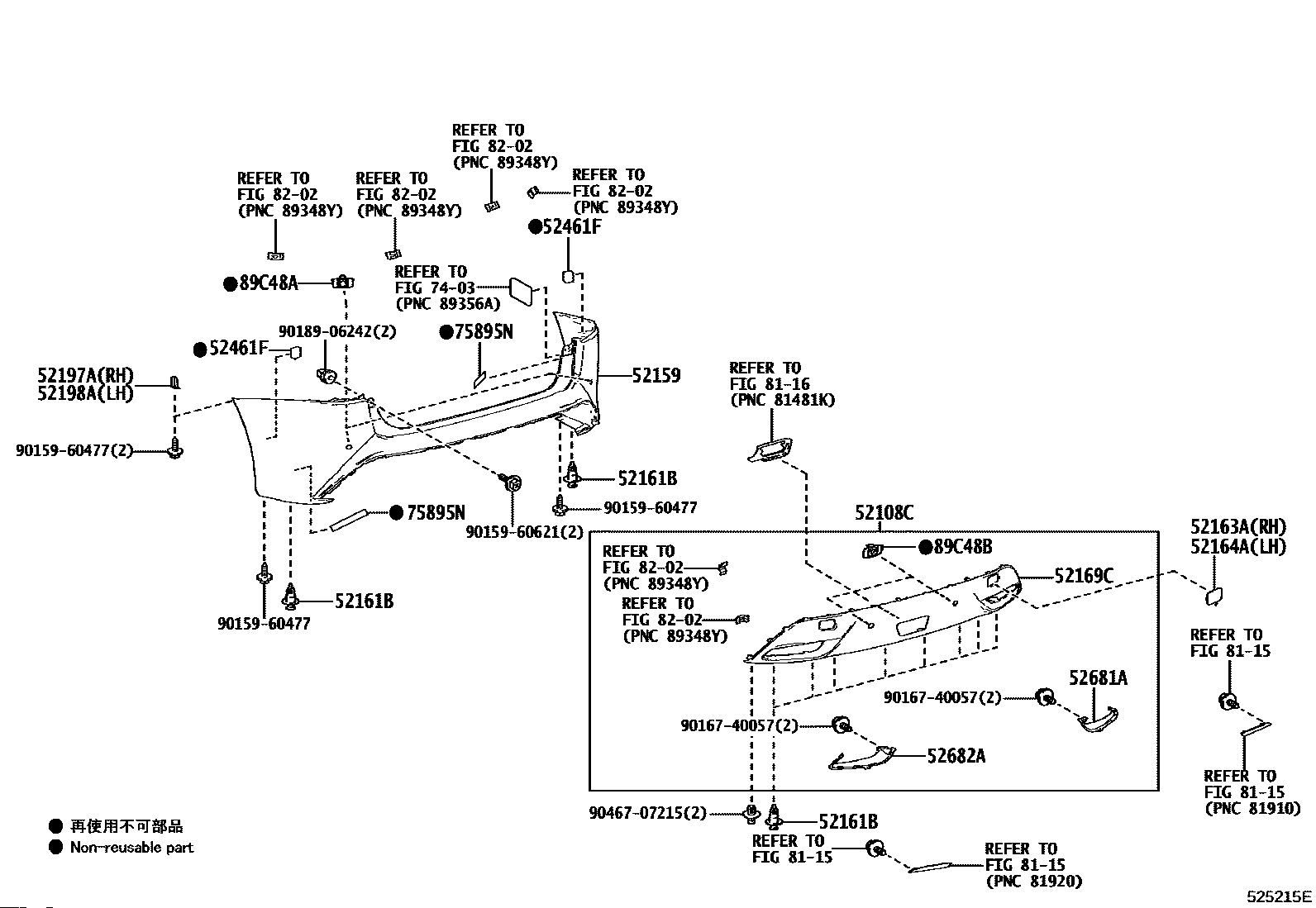 REFER TO
FIG 82-02
(PNC 89348Y)

REFER TO
FIG 82-02
(PNC 89348Y)

REFER TO
FIG 82-02
(PNC 89348Y)

REFER TO
FIG 82-02
(PNC 89348Y)

●52461F

●89C48A

REFER TO
FIG 74-03
(PNC 89356A)

90189-06242(2)

●75895N

●52461F

52197A(RH)
52198A(LH)

52159

REFER TO
FIG 81-16
(PNC 81481K)

90159-60477(2)

52161B

90159-60477

●75895N

90159-60621(2)

52108C

52163A(RH)
52164A(LH)

REFER TO
FIG 82-02
(PNC 89348Y)

●89C48B

52169C

REFER TO
FIG 82-02
(PNC 89348Y)

52161B

90159-60477

REFER TO
FIG 81-15

52681A

90167-40057(2)

90167-40057(2)

52682A

REFER TO
FIG 81-15
(PNC 81910)

90467-07215(2)

52161B

REFER TO
FIG 81-15

REFER TO
FIG 81-15
(PNC 81920)

● 再使用不可部品
● Non-reusable part

525215E