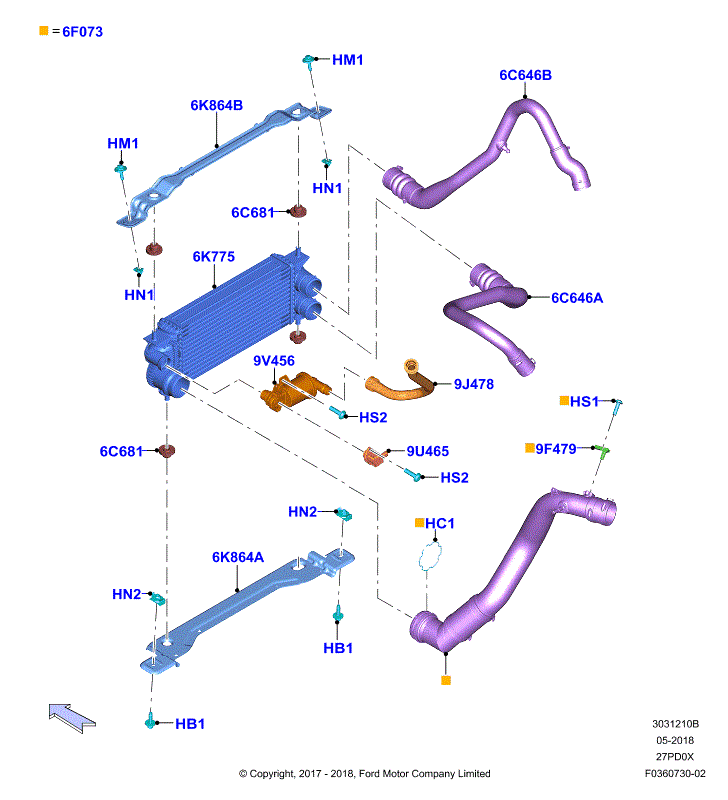 = 6F073

HM1
6C646B
6K864B
HM1
HN1
6C681
6K775
HN1
6C646A
9V456
9J478
HS2
HS1
6C681
9U465
9F479
HS2
HN2
HC1
6K864A
HN2
HB1
HB1

3031210B
05-2018
27PD0X
© Copyright, 2017 - 2018, Ford Motor Company Limited
F0360730-02