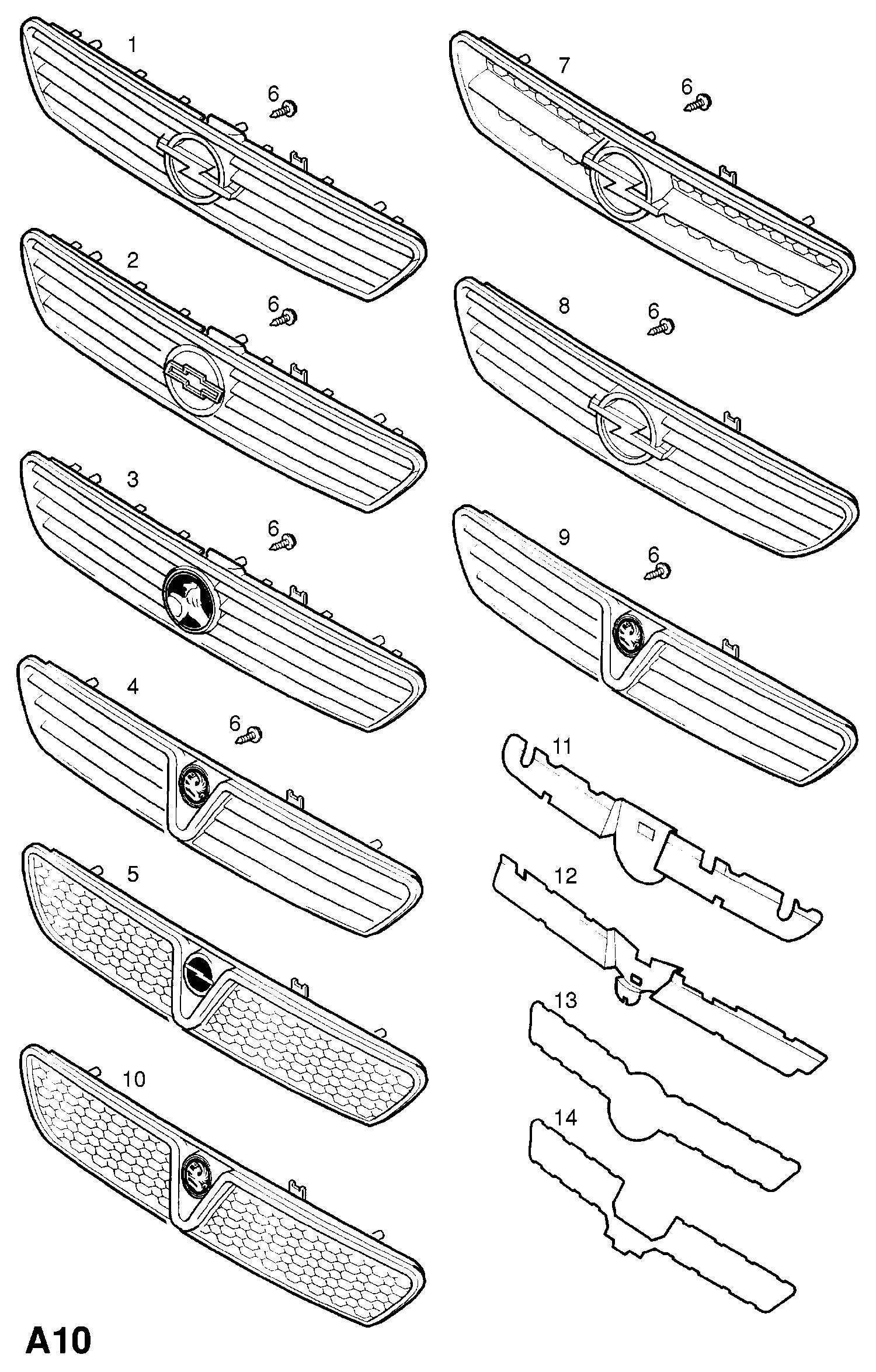 1
6
2
6
3
6
4
6
5
10
7
6
8
6
9
6
11
12
13
14
A10