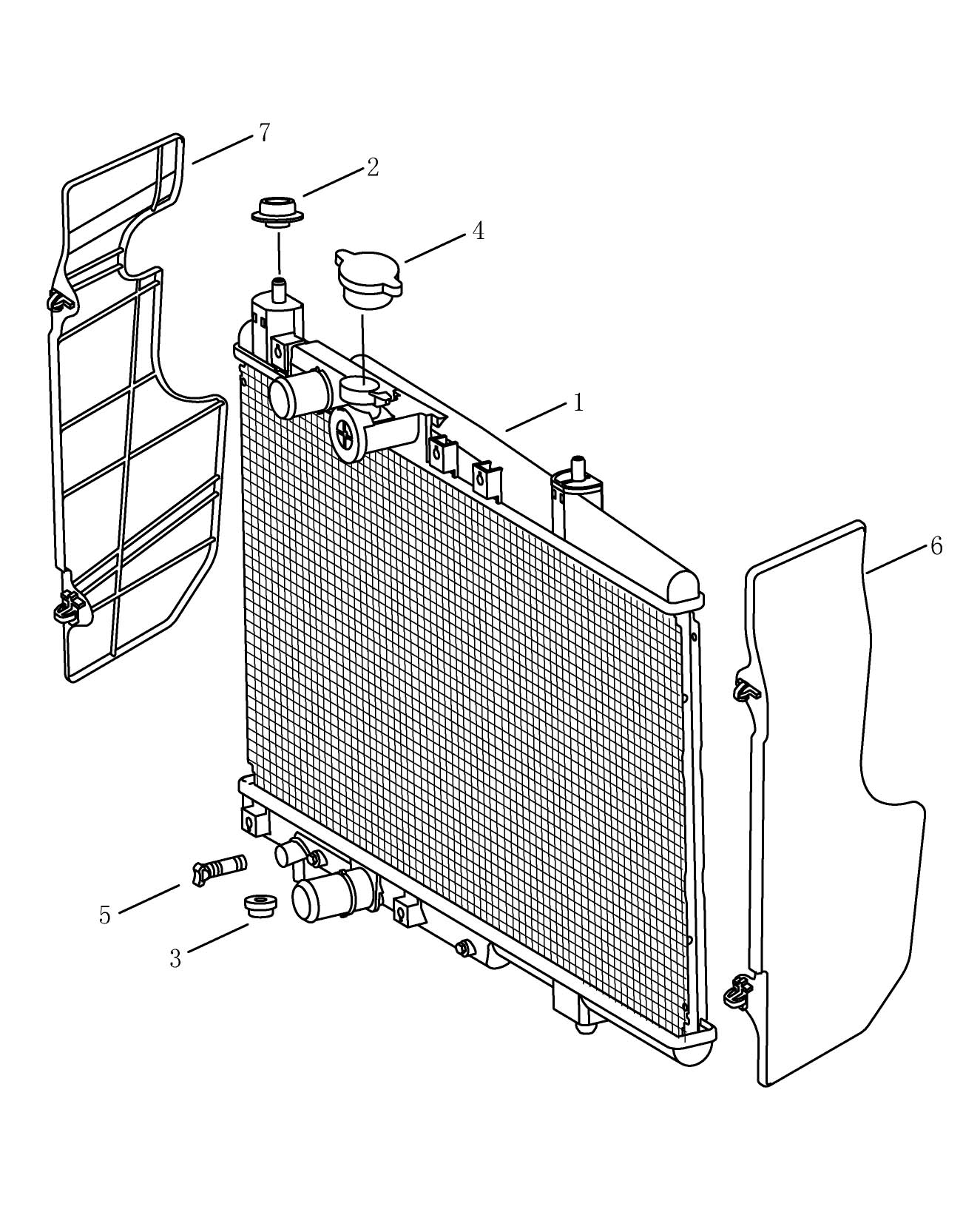 7
2
4
1
6
5
3