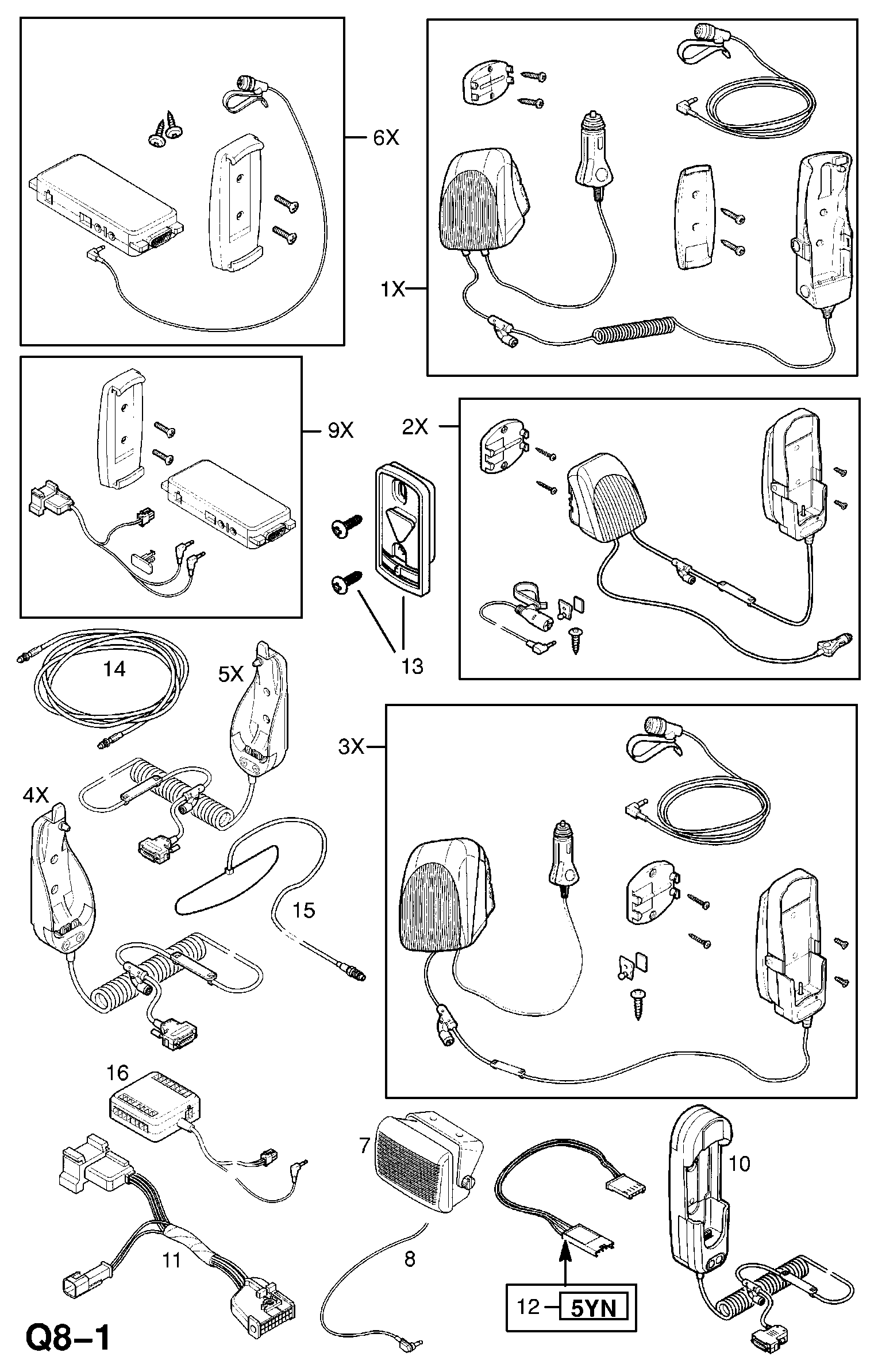 6X

1X

9X

2X

13

14

5X

3X

4X

15

16

7

10

11

8

12

5YN

Q8–1