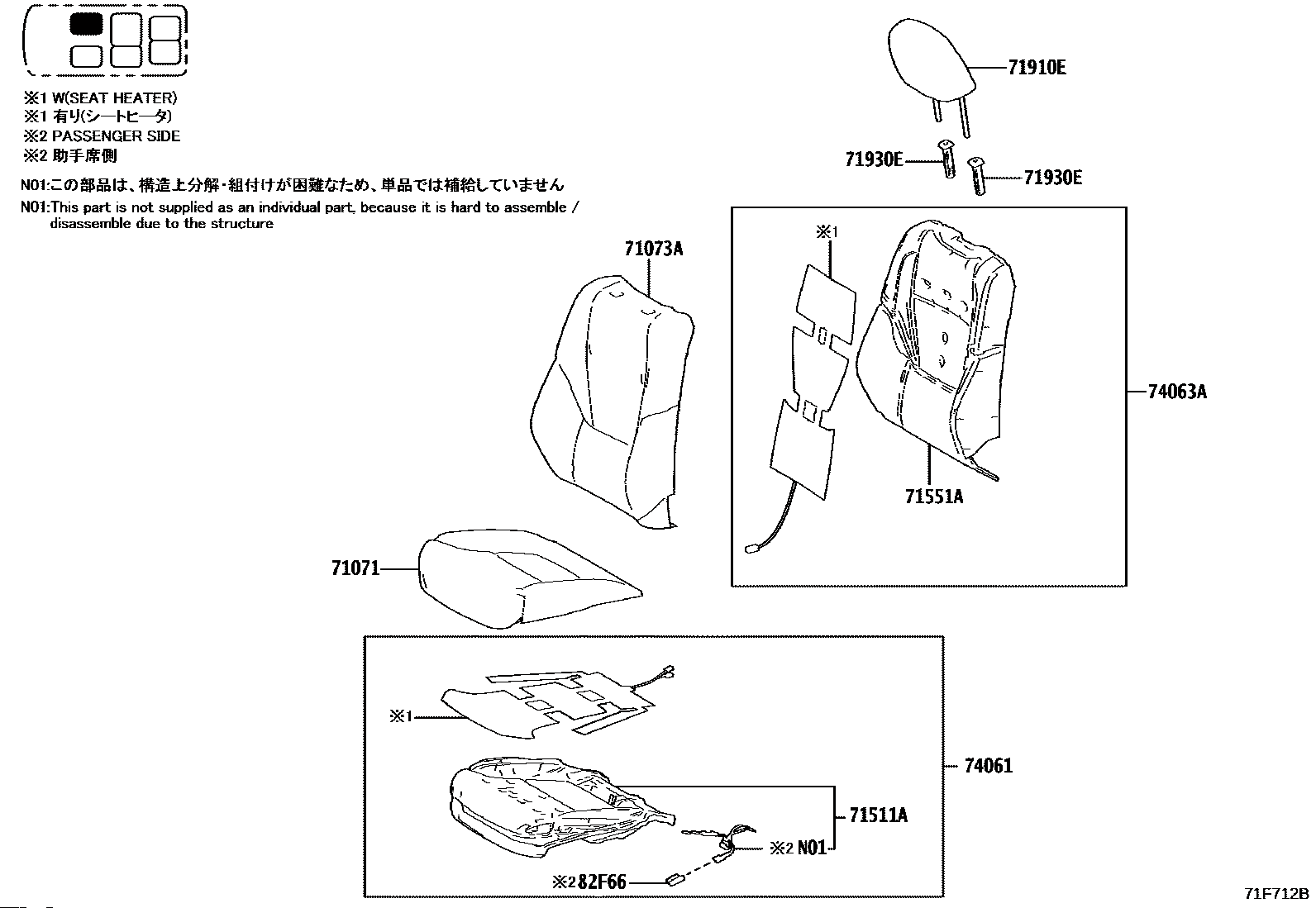 ※1 W(SEAT HEATER)
※1 有り(シートヒータ)
※2 PASSENGER SIDE
※2 助手席側

N01:この部品は、構造上分解・組付けが困難なため、単品では補給していません
N01:This part is not supplied as an individual part, because it is hard to assemble / disassemble due to the structure

71910E
71930E
71930E
71073A
※1
74063A
71551A
71071
※1
74061
71511A
※2 N01
※2 82F66
71F712B