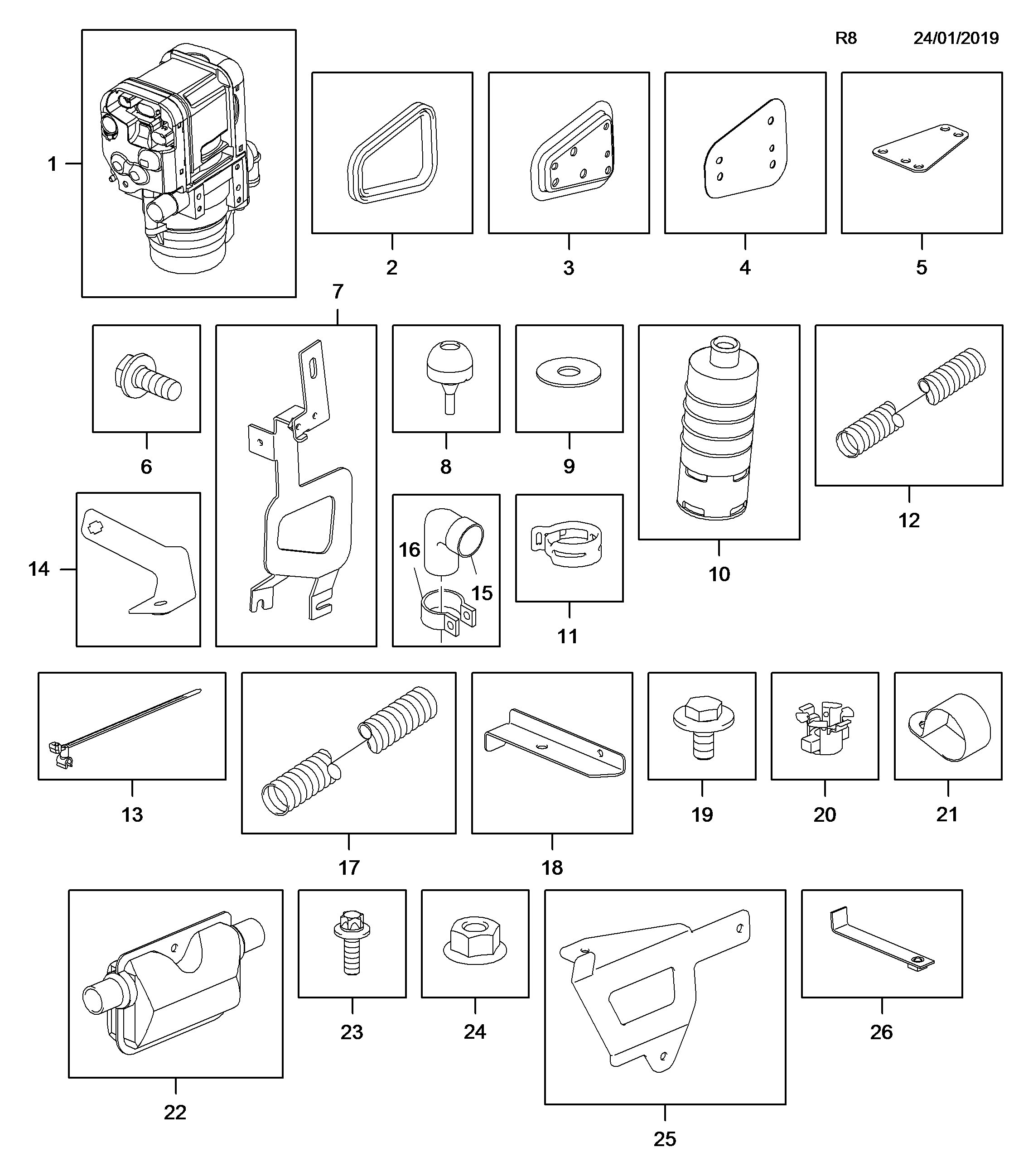 R8 24/01/2019

1

2

3

4

5

7

6

8

9

10

12

14

16

15

11

13

17

18

19

20

21

22

23

24

25

26