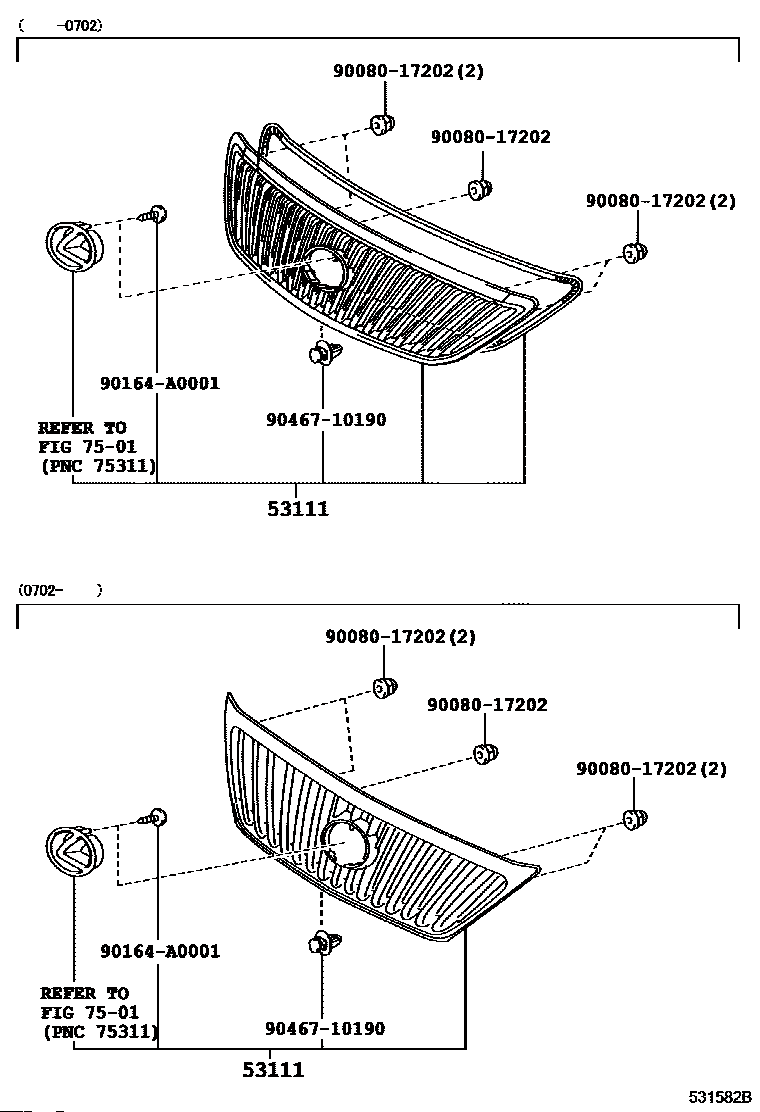 (  -0702)

90080-17202(2)
90080-17202
90080-17202(2)
90164-A0001
90467-10190
REFER TO
FIG 75-01
(PNC 75311)
53111

(0702-  )

90080-17202(2)
90080-17202
90080-17202(2)
90164-A0001
REFER TO
FIG 75-01
(PNC 75311)
90467-10190
53111

531582B