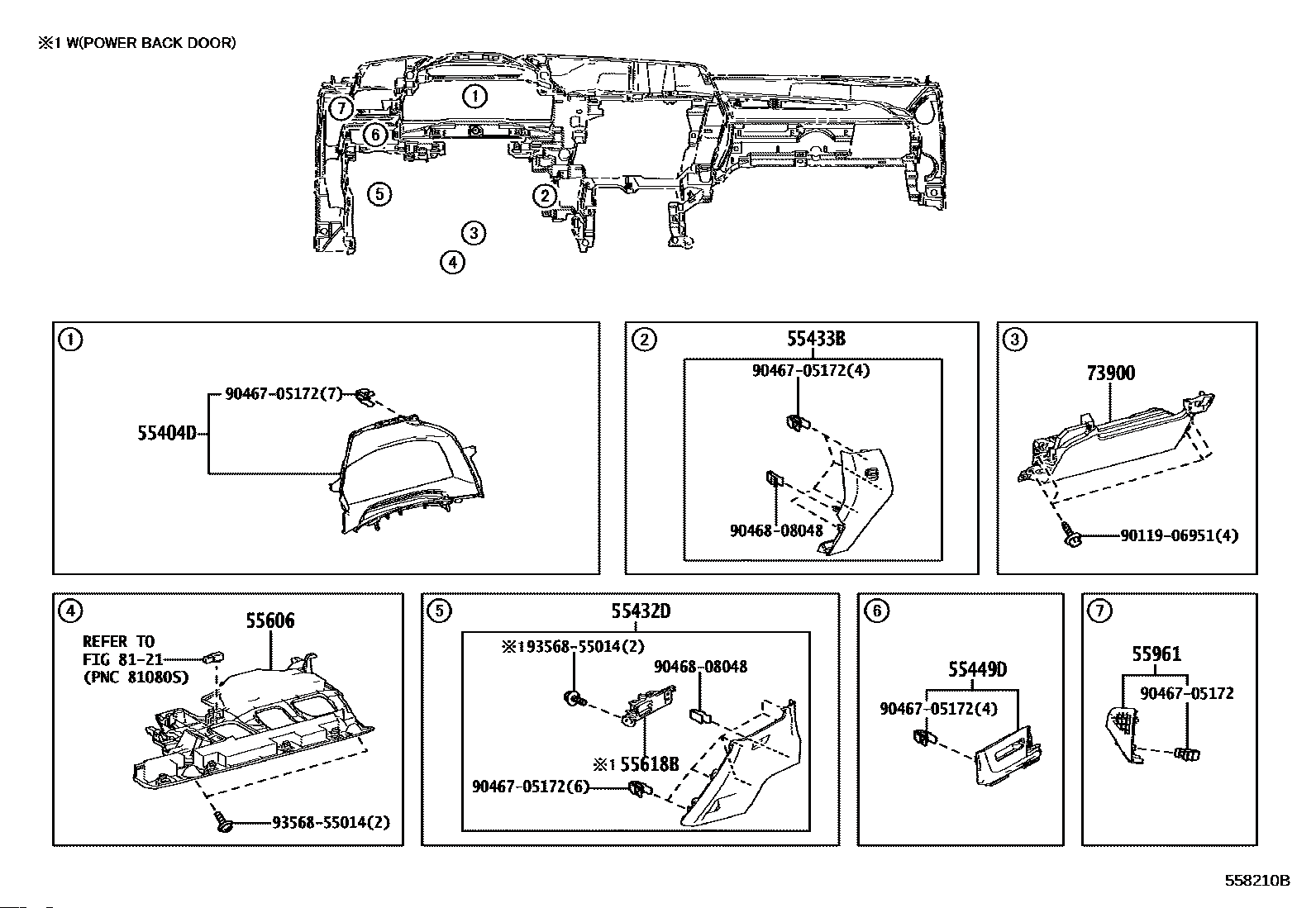 ※1 W(POWER BACK DOOR)

7
1
6
5
2
3
4

1
90467-05172(7)
55404D

2
55433B
90467-05172(4)
90468-08048

3
73900
90119-06951(4)

4
55606
REFER TO FIG 81-21 (PNC 81080S)
93568-55014(2)

5
55432D
※1 93568-55014(2)
90468-08048
※1 55618B
90467-05172(6)

6
55449D
90467-05172(4)

7
55961
90467-05172

558210B