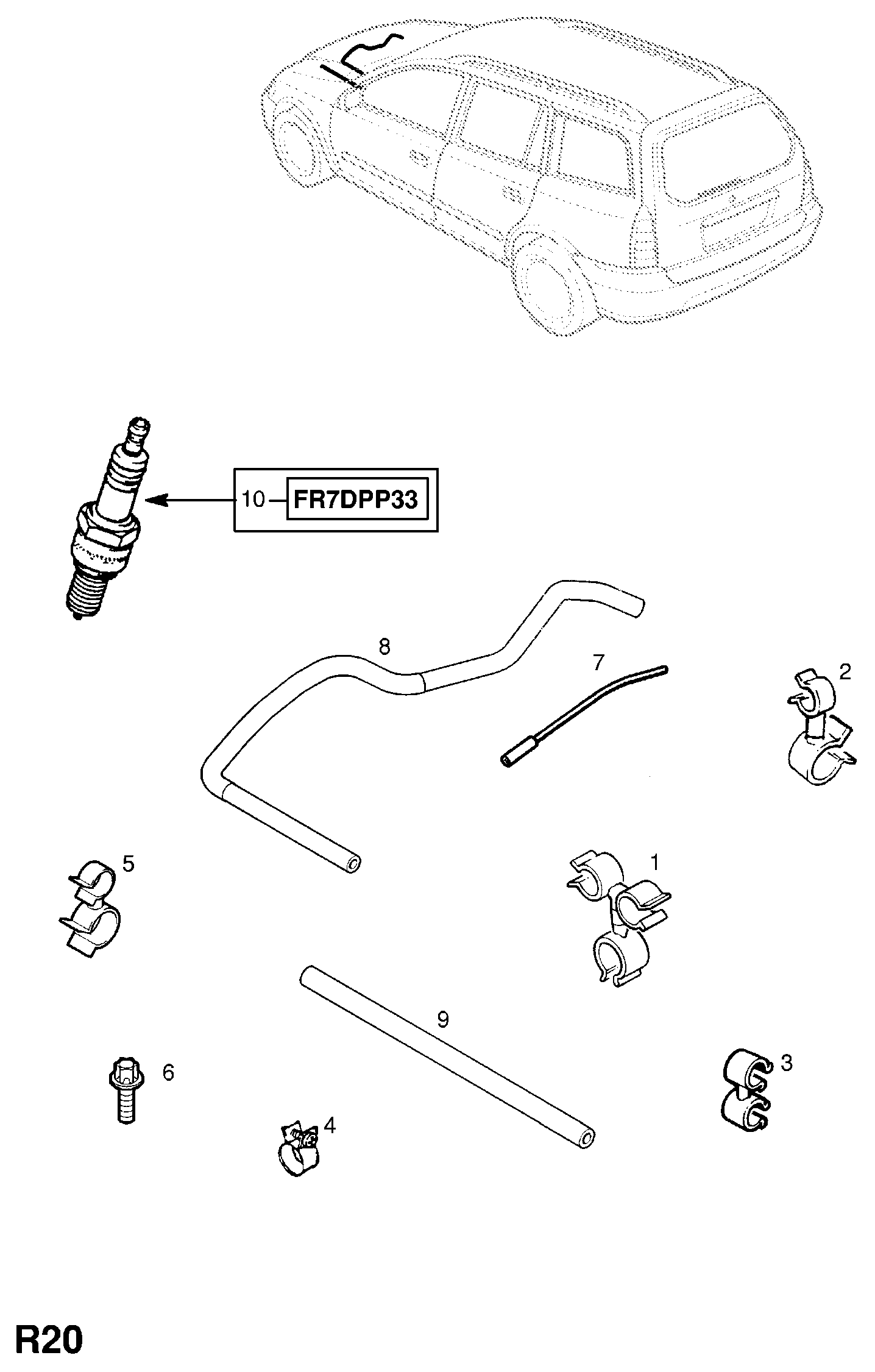 10 FR7DPP33

8

7

2

5

1

9

6

3

4

R20