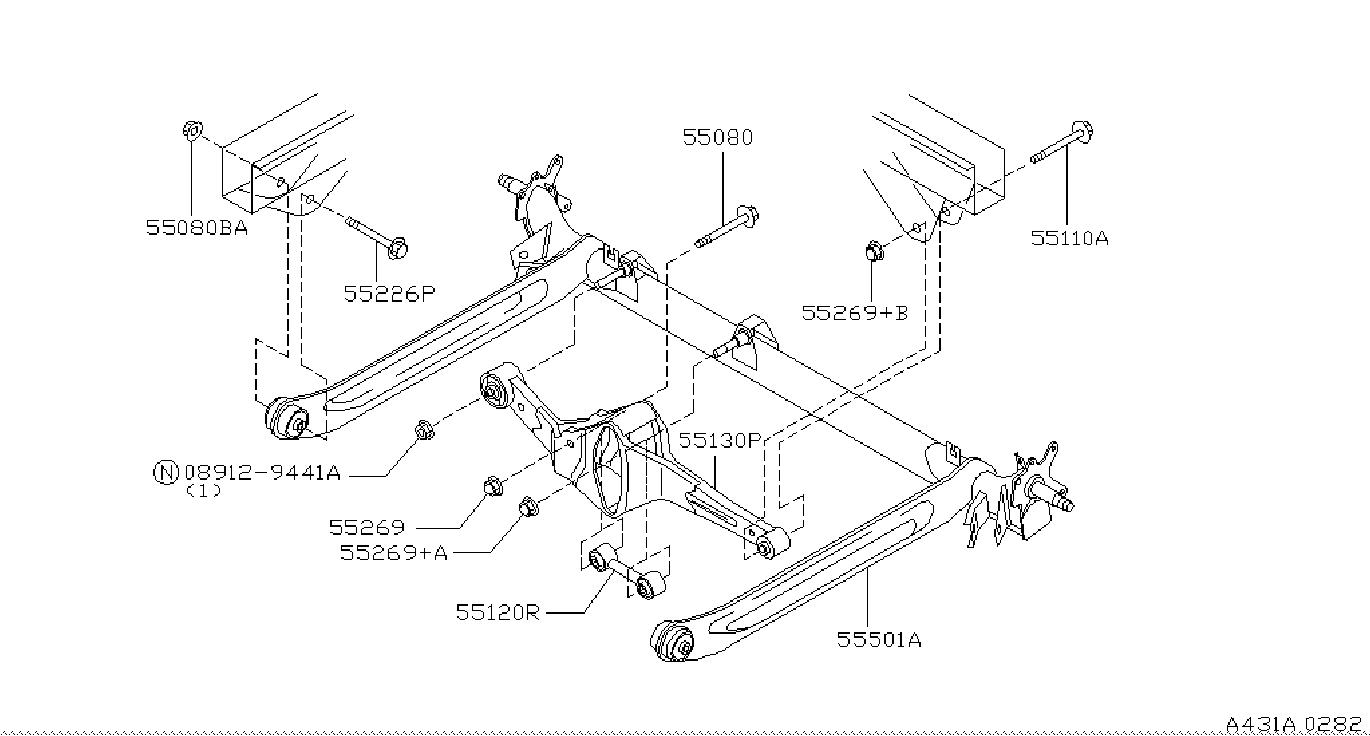 55080

55080BA

55226P

55110A

55269+B

55130P

Ⓝ08912-9441A
(1)

55269

55269+A

55120R

55501A

A431A 0282