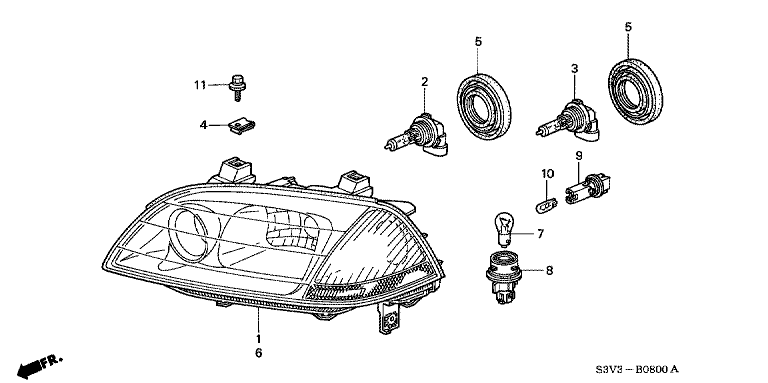 11
4
2
5
3
5
10
9
7
8
1
6
FR.
S3V3 – B0800 A