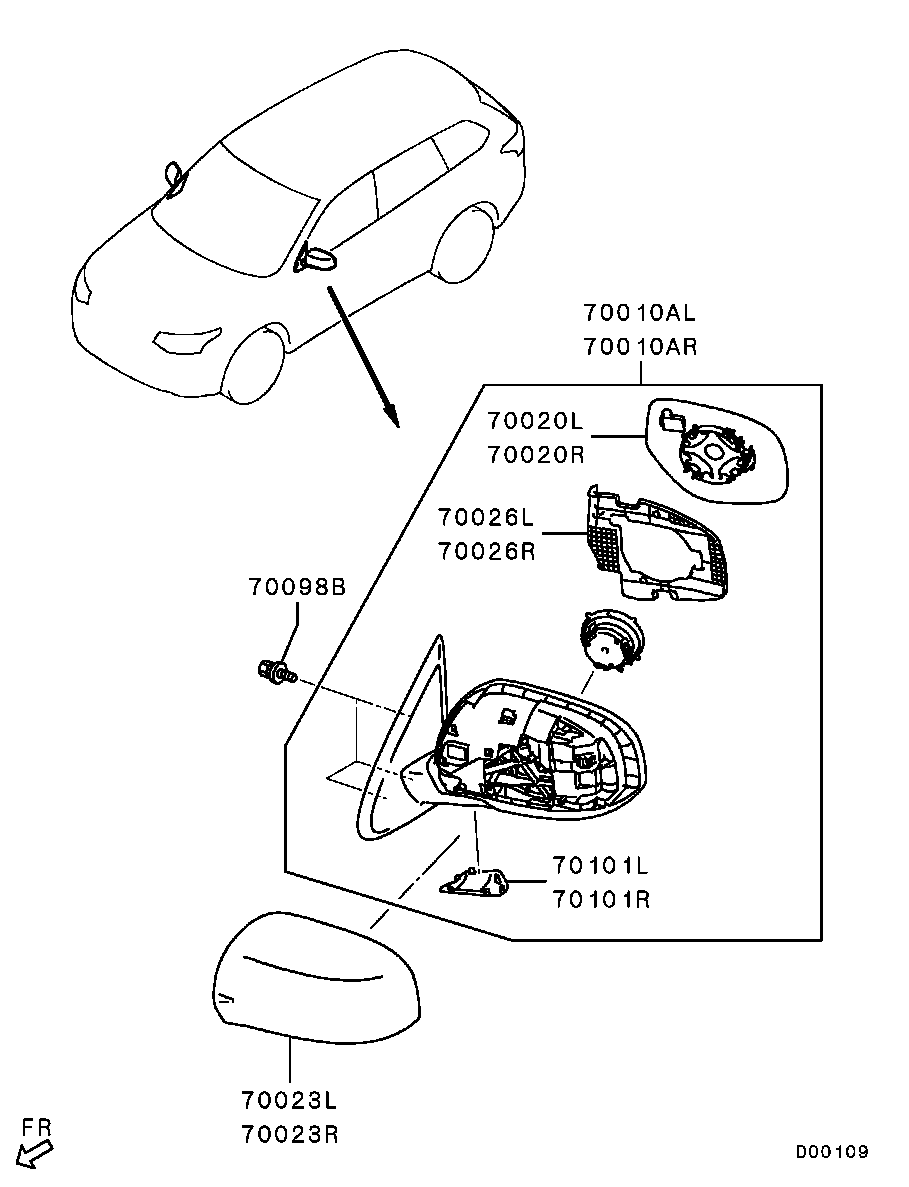 70010AL
70010AR

70020L
70020R

70026L
70026R

70098B

70101L
70101R

70023L
70023R

FR

D00109